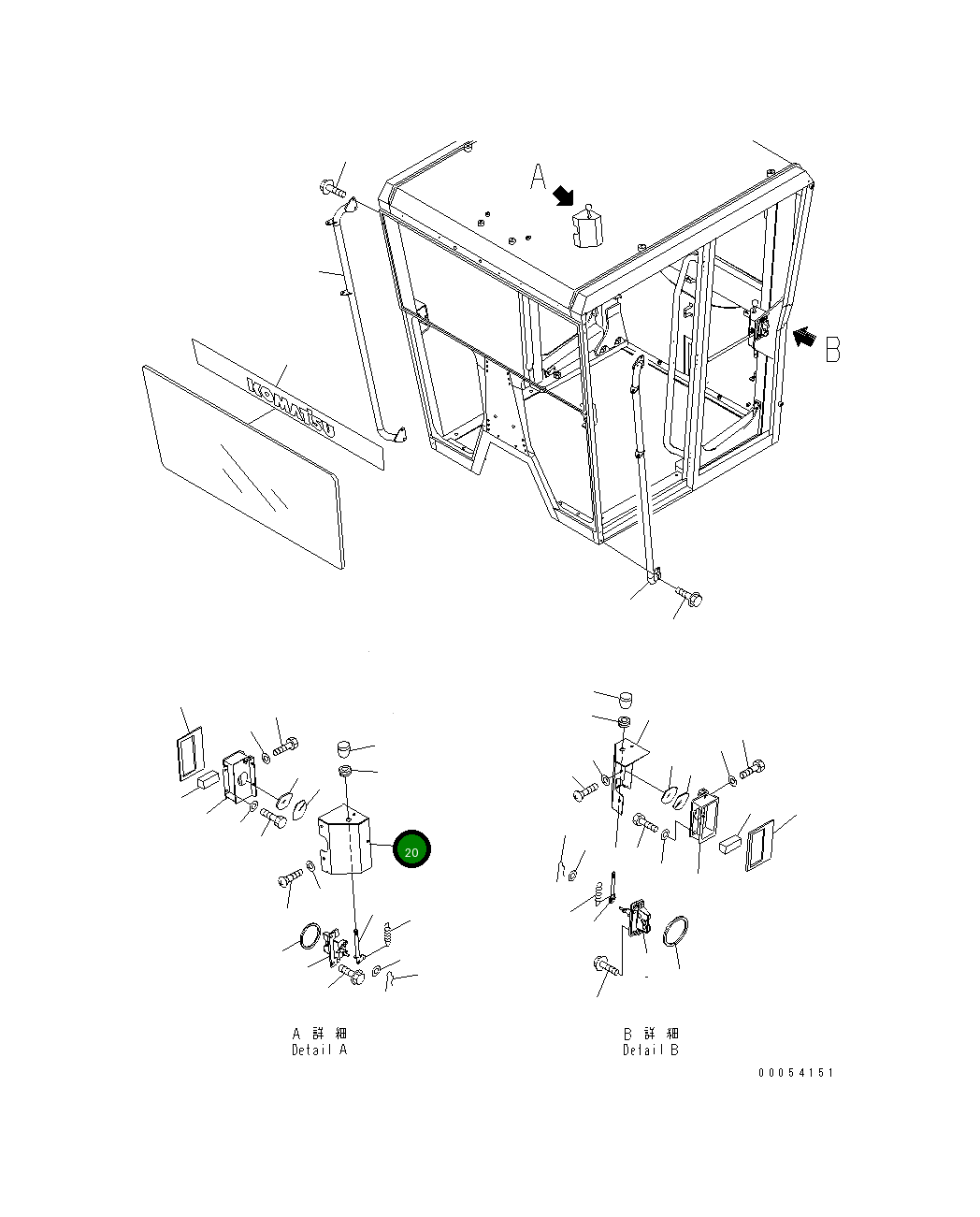 A

B

KOMATSU

20

A 詳 細
Detail A

B 詳 細
Detail B

00054151