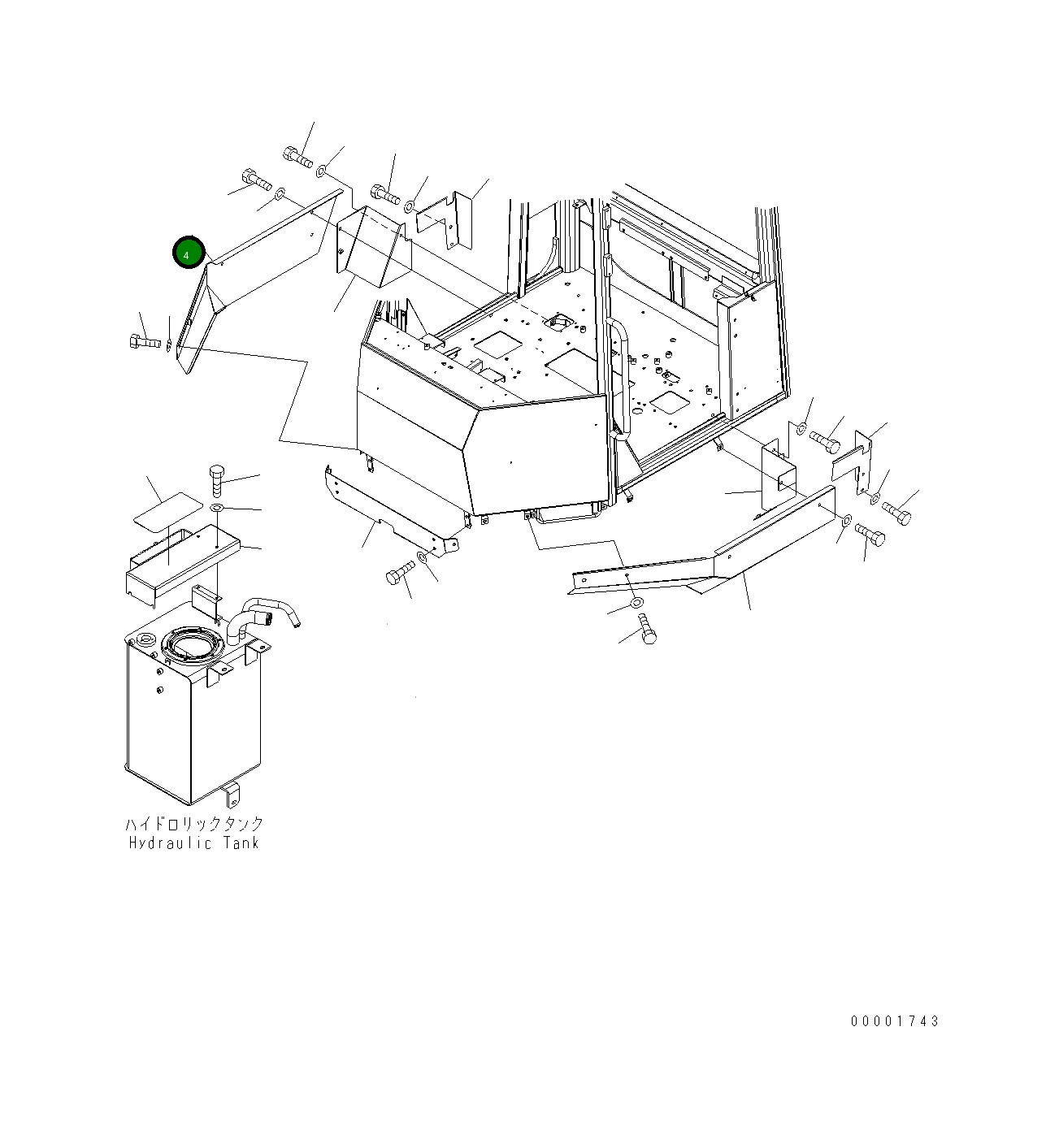 4

ハイドロリックタンク
Hydraulic Tank

00001743