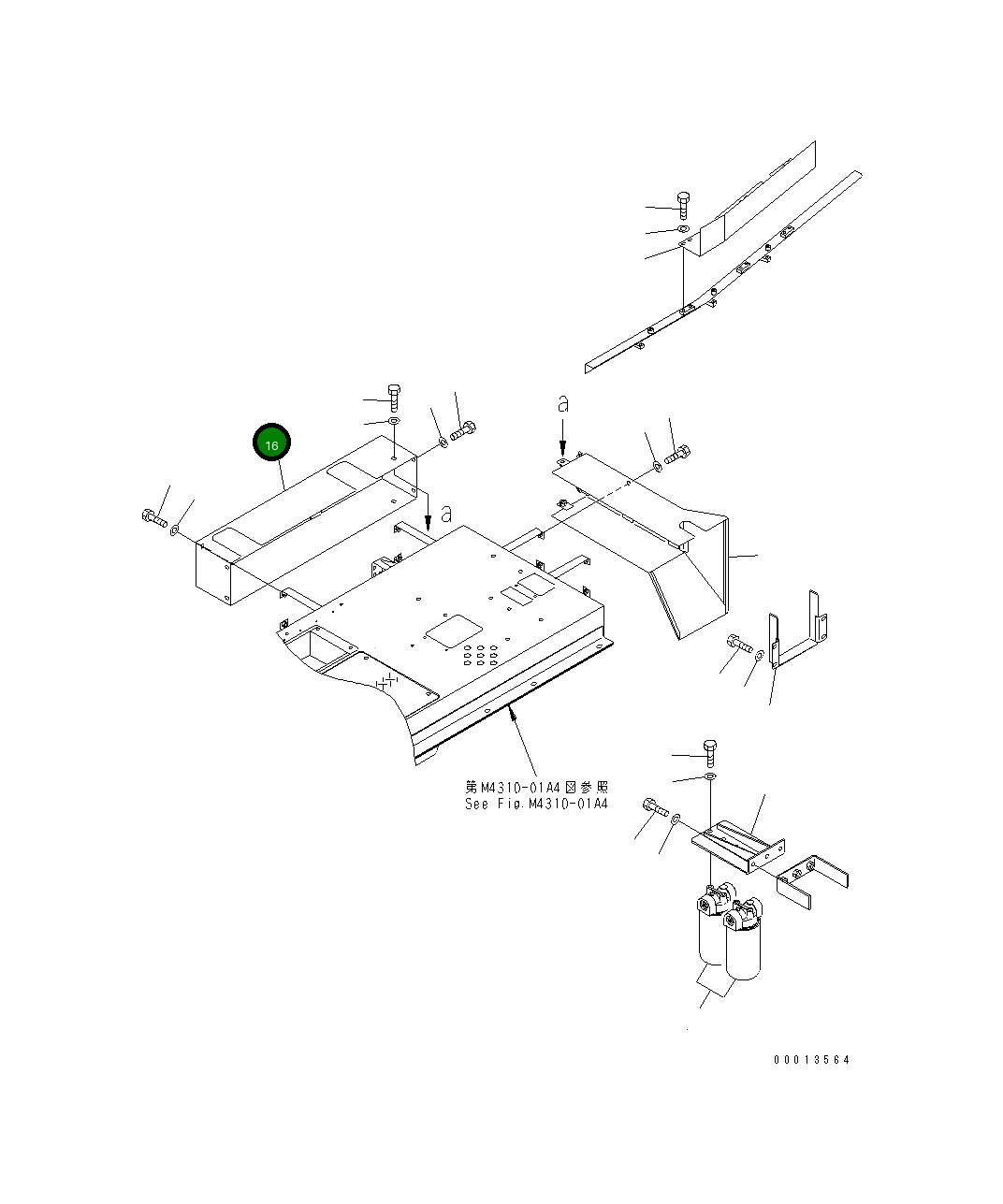 16

a

a

第M4310-01A4図参照
See Fig.M4310-01A4

00013564