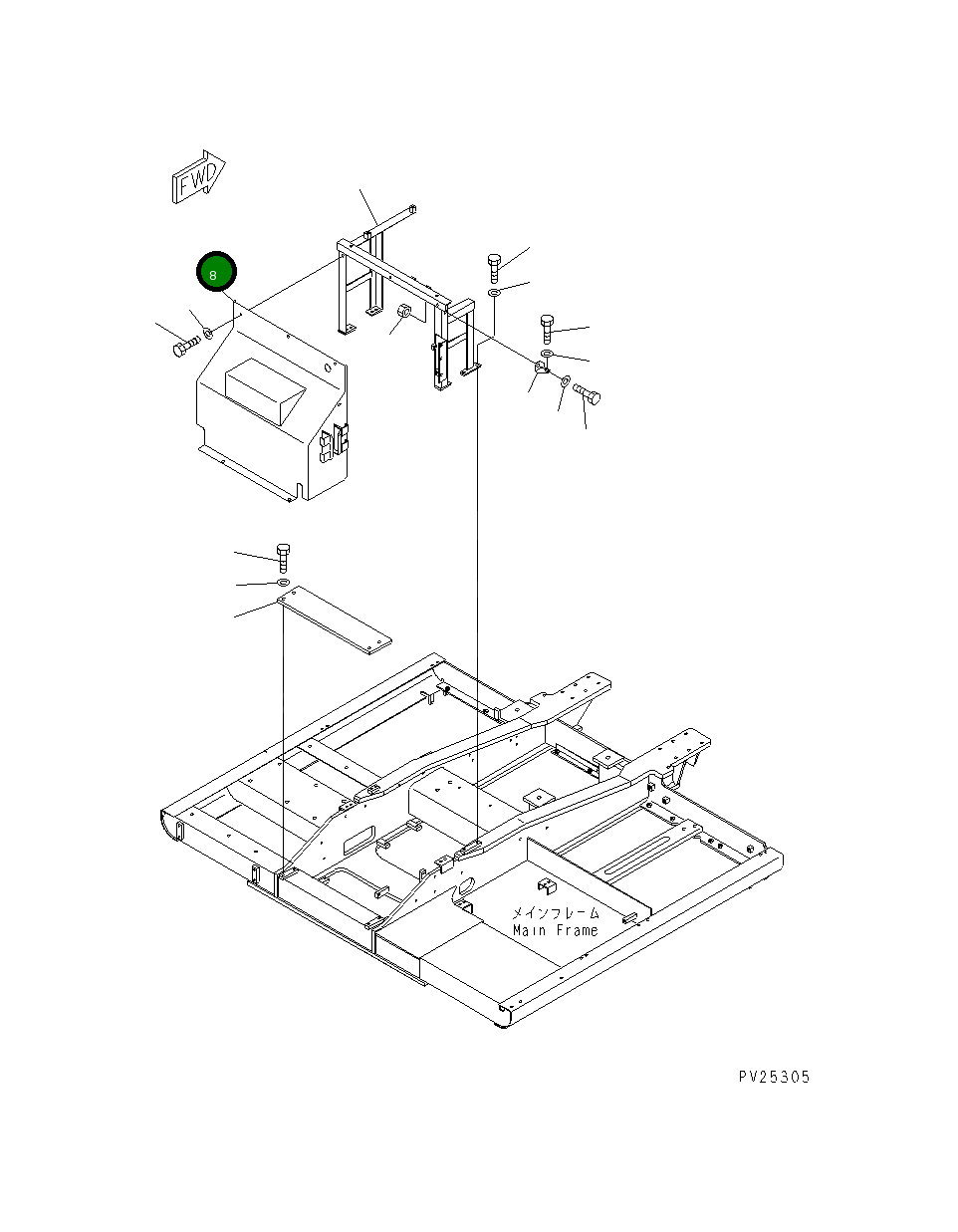 FWD

8

メインフレーム
Main Frame

PV25305