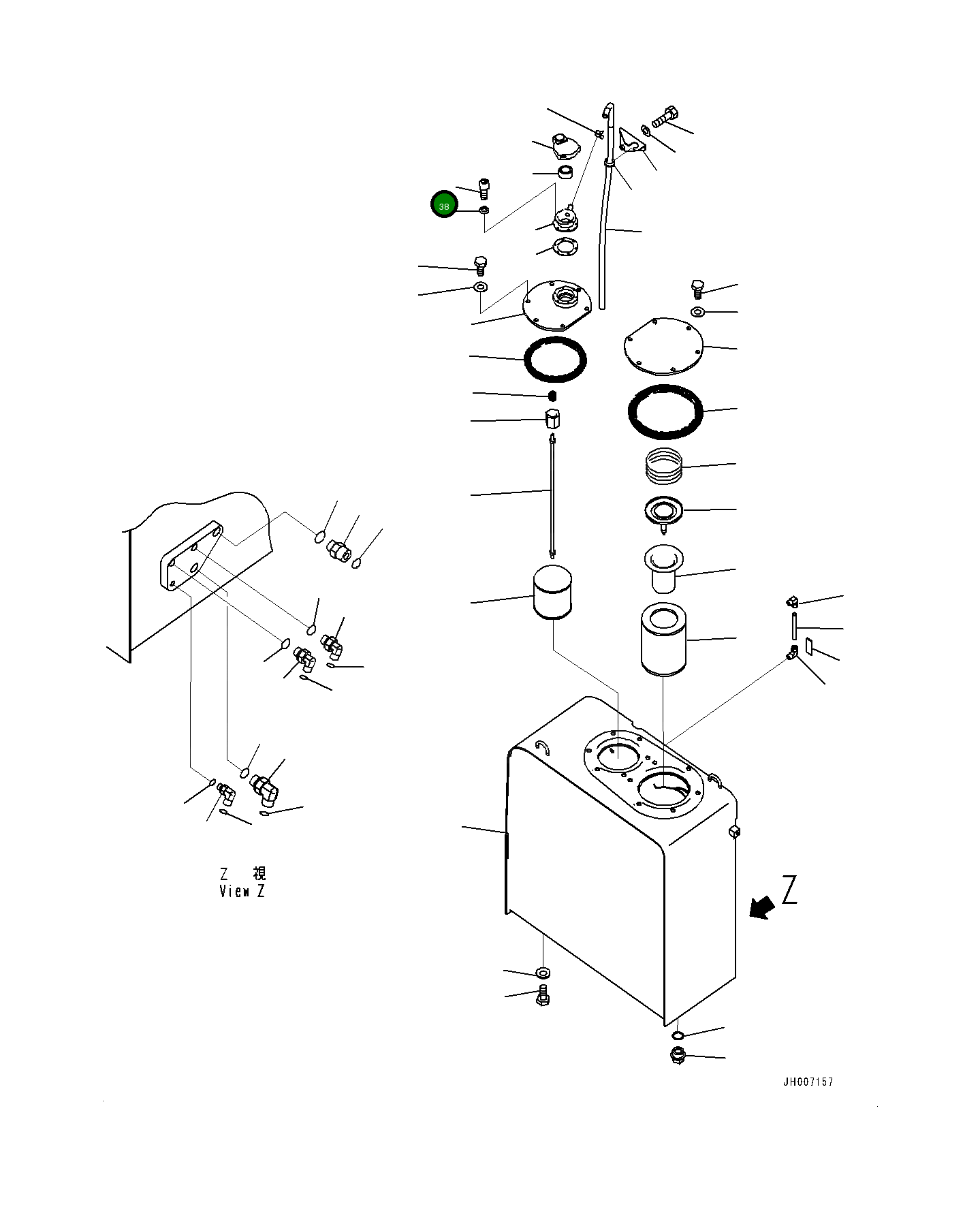 38

Z 視
View Z

Z

JH007157