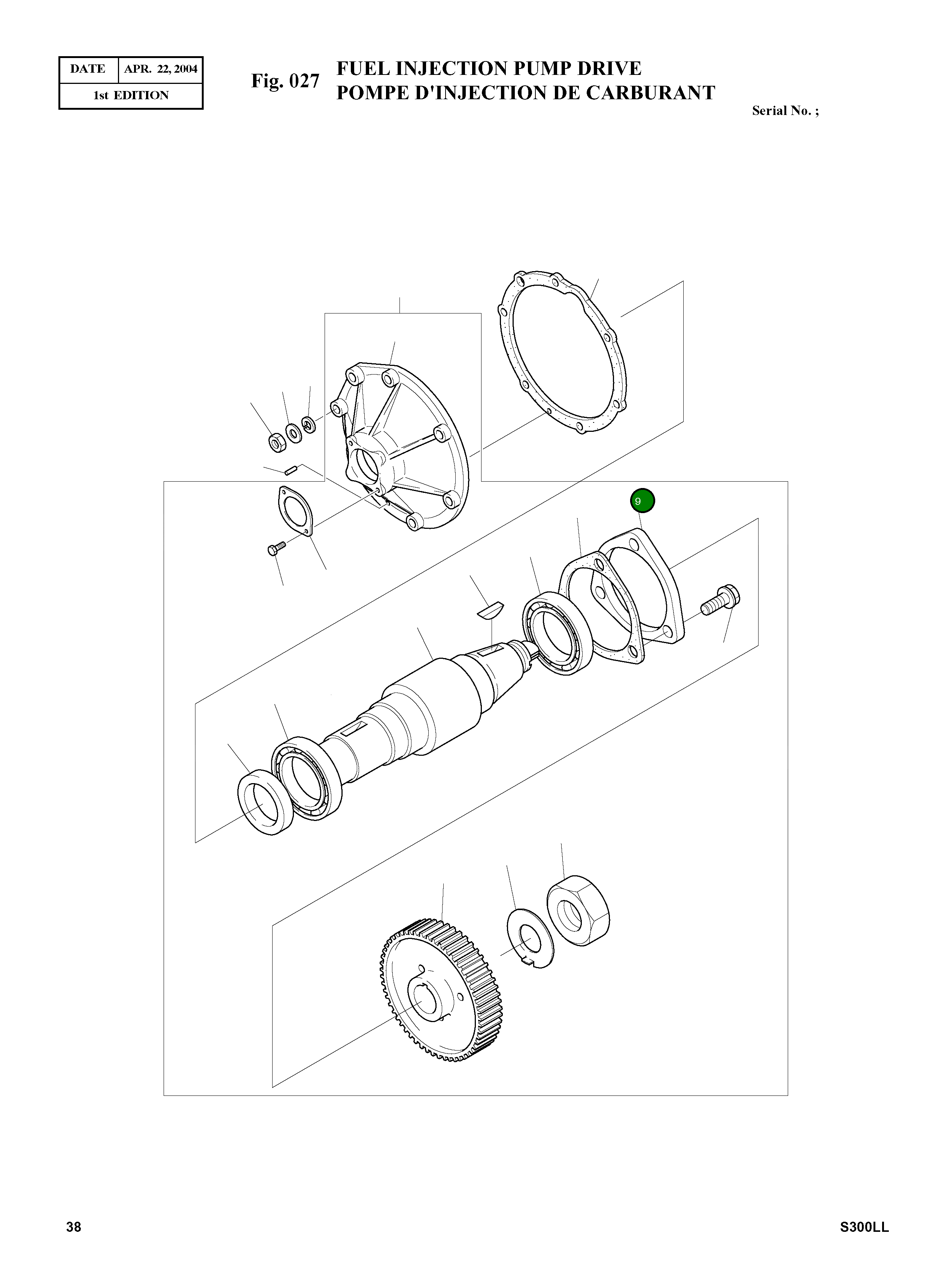 | DATE | APR. 22, 2004 |
|---|---|
| 1st EDITION | |

Fig. 027 FUEL INJECTION PUMP DRIVE
POMPE D'INJECTION DE CARBURANT

Serial No. ;

9

38

S300LL