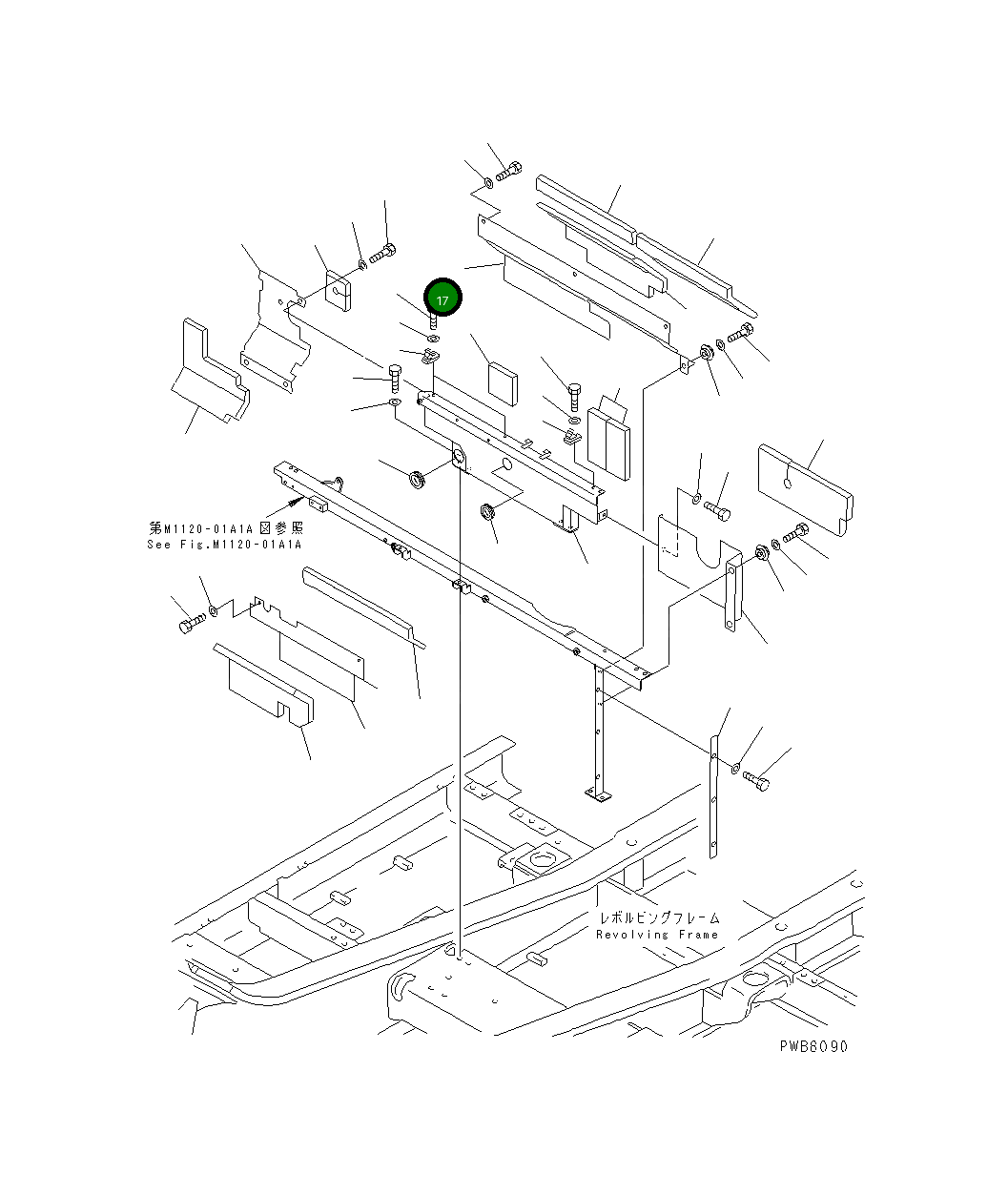 17

第M1120-01A1A図参照
See Fig.M1120-01A1A

レボルビングフレーム
Revolving Frame

PWB6090