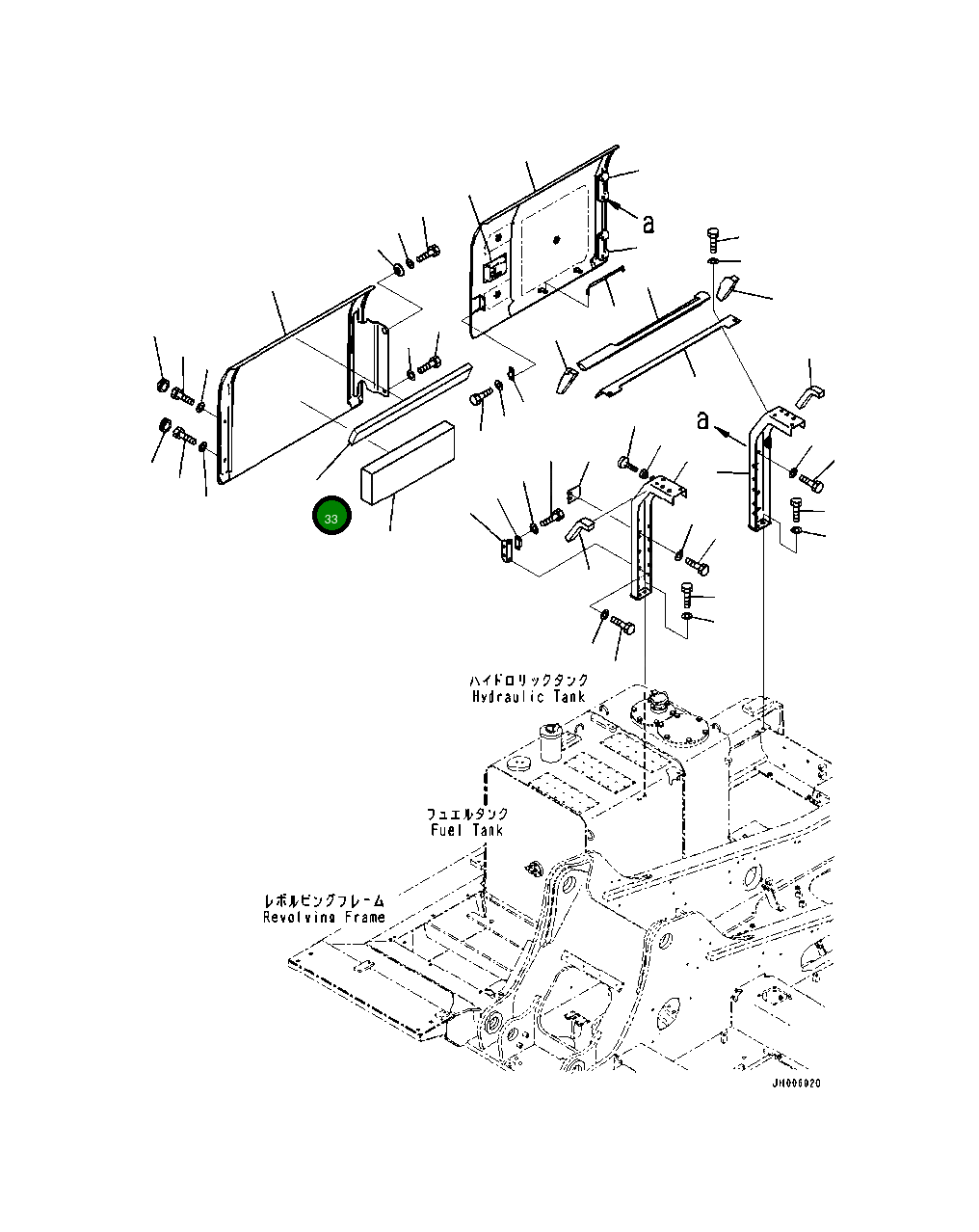 a

a

33

ハイドロリックタンク
Hydraulic Tank

フュエルタンク
Fuel Tank

レボルビングフレーム
Revolving Frame

JH006920