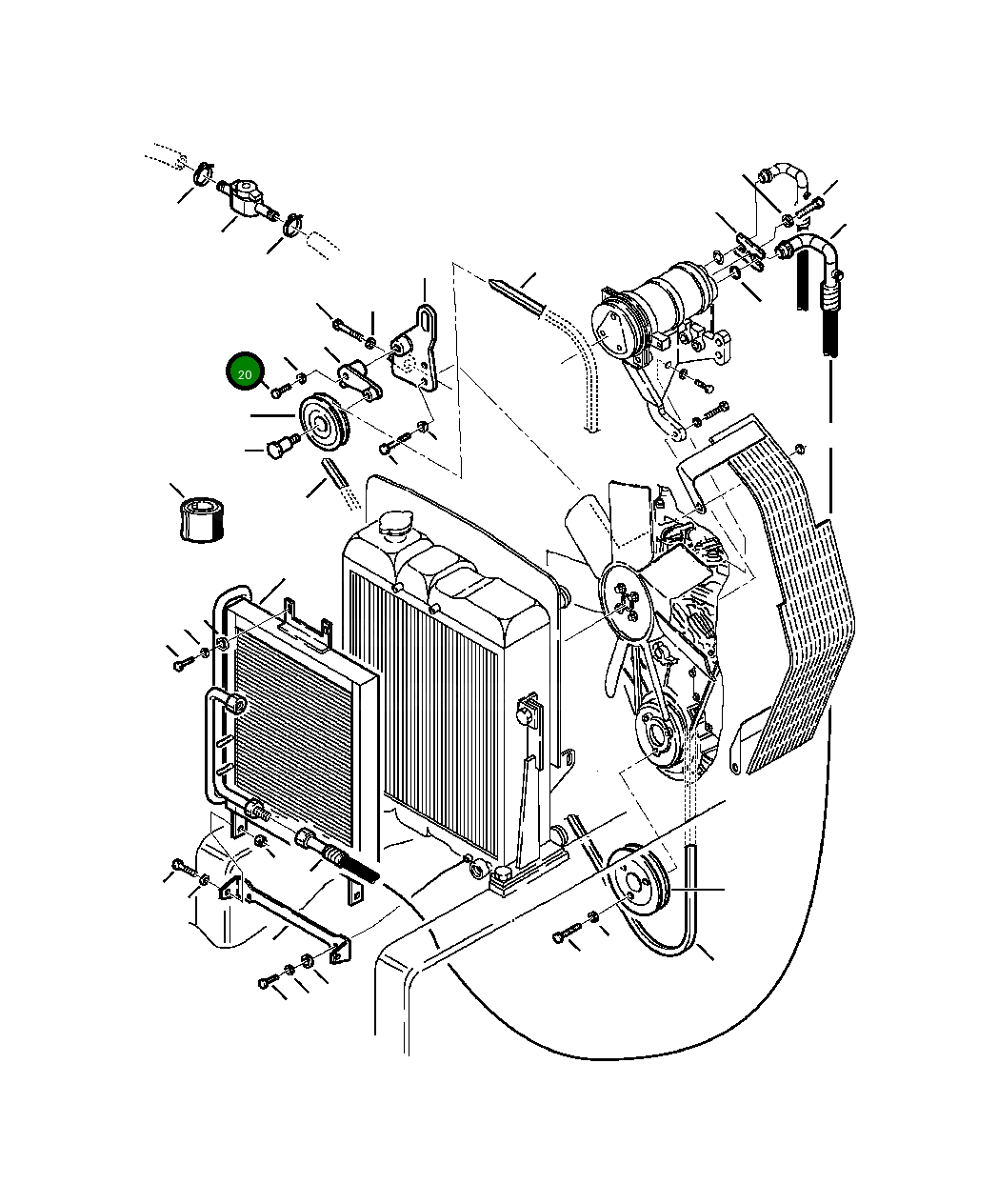 20