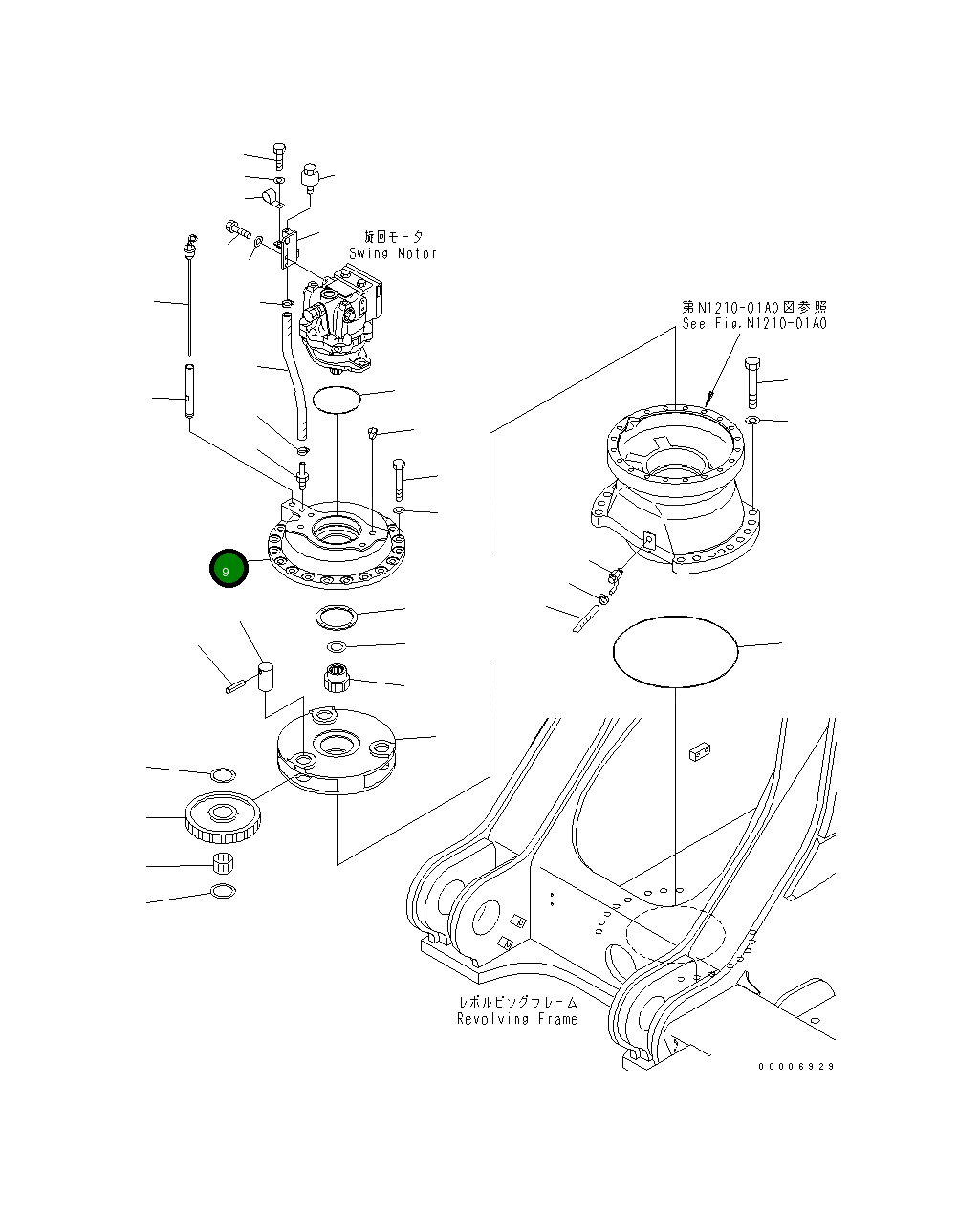 旋回モータ
Swing Motor

第N1210-01A0図参照
See Fig.N1210-01A0

9

レボルビングフレーム
Revolving Frame

00006929