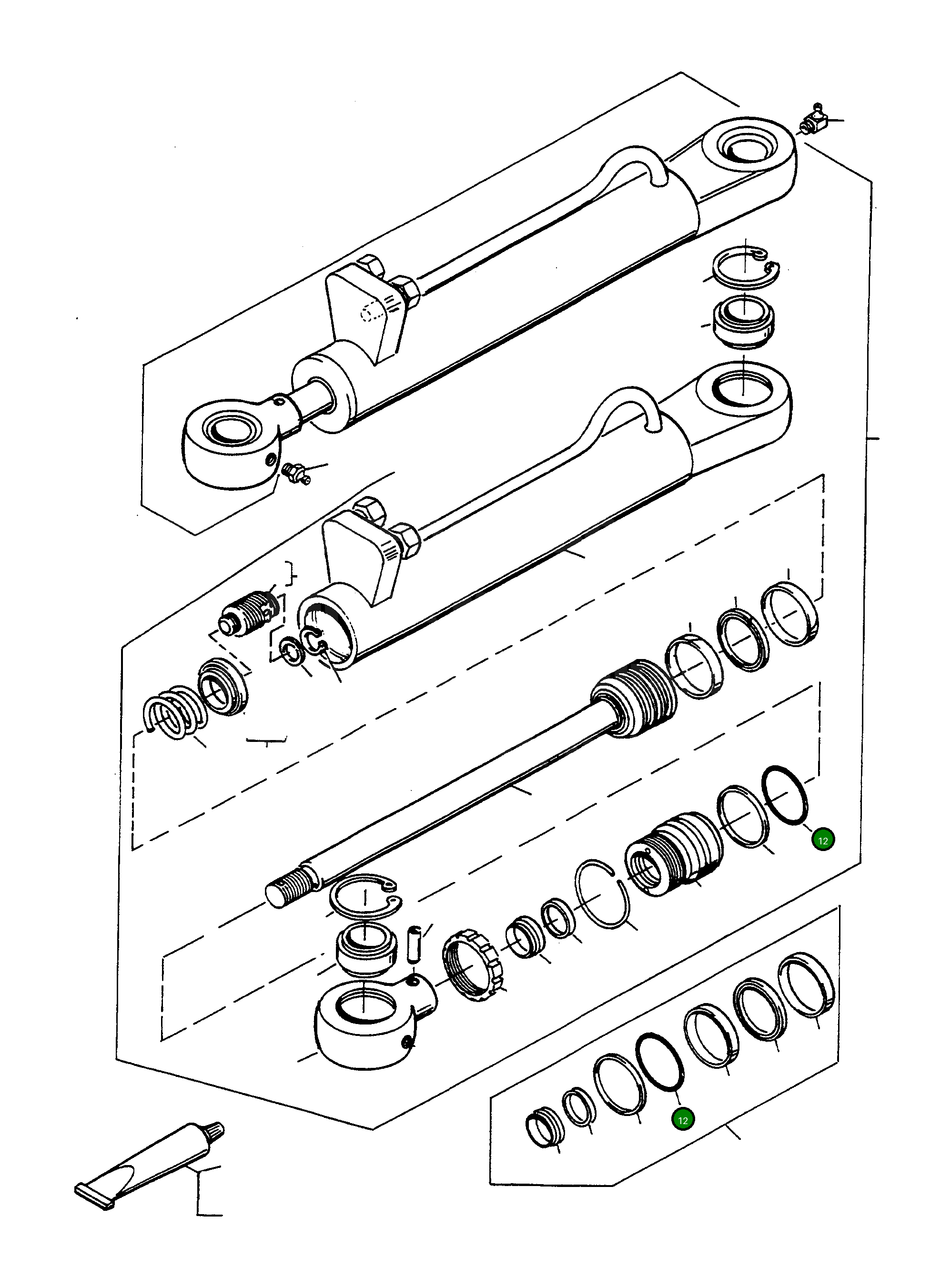 12

12