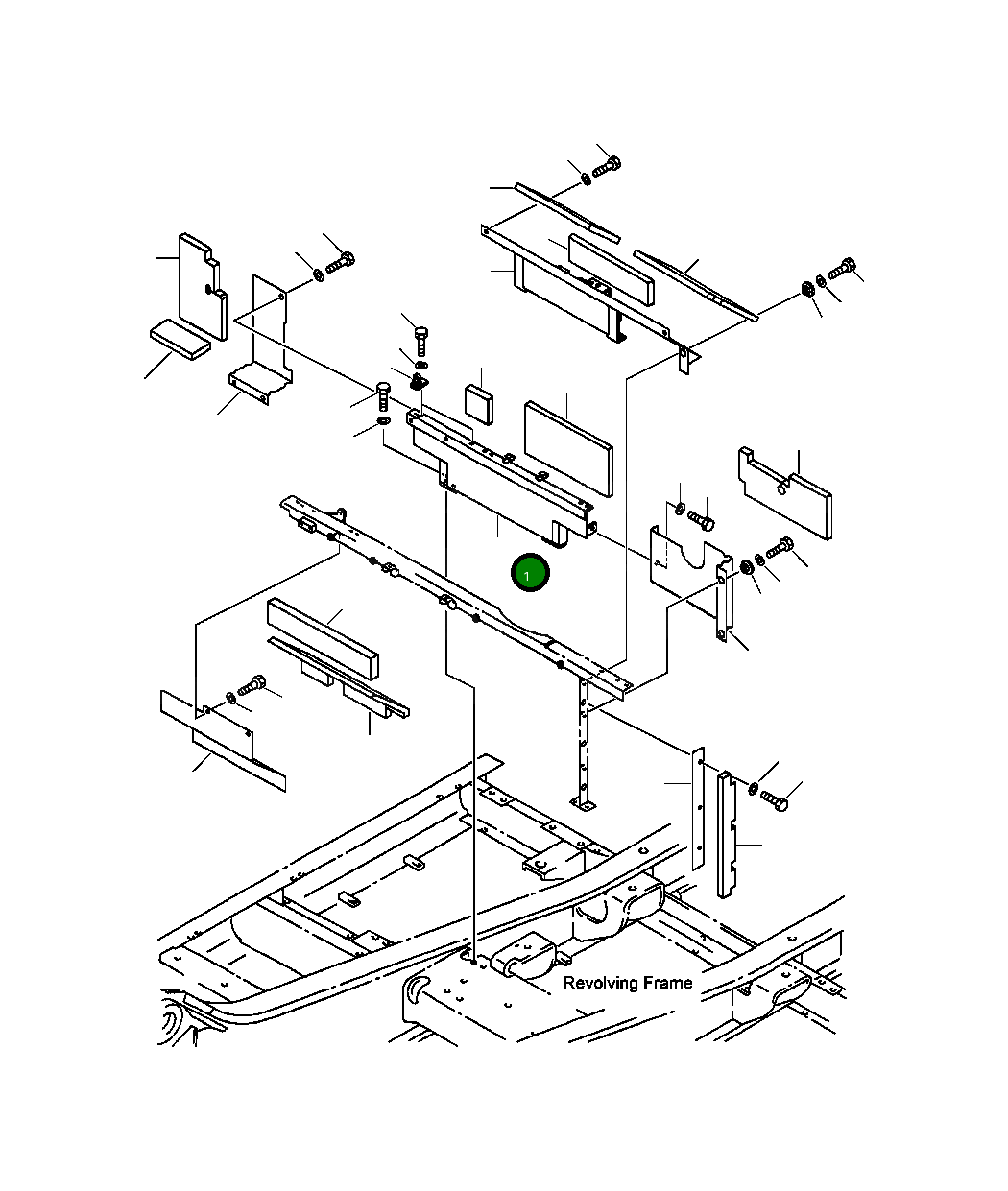 1

Revolving Frame