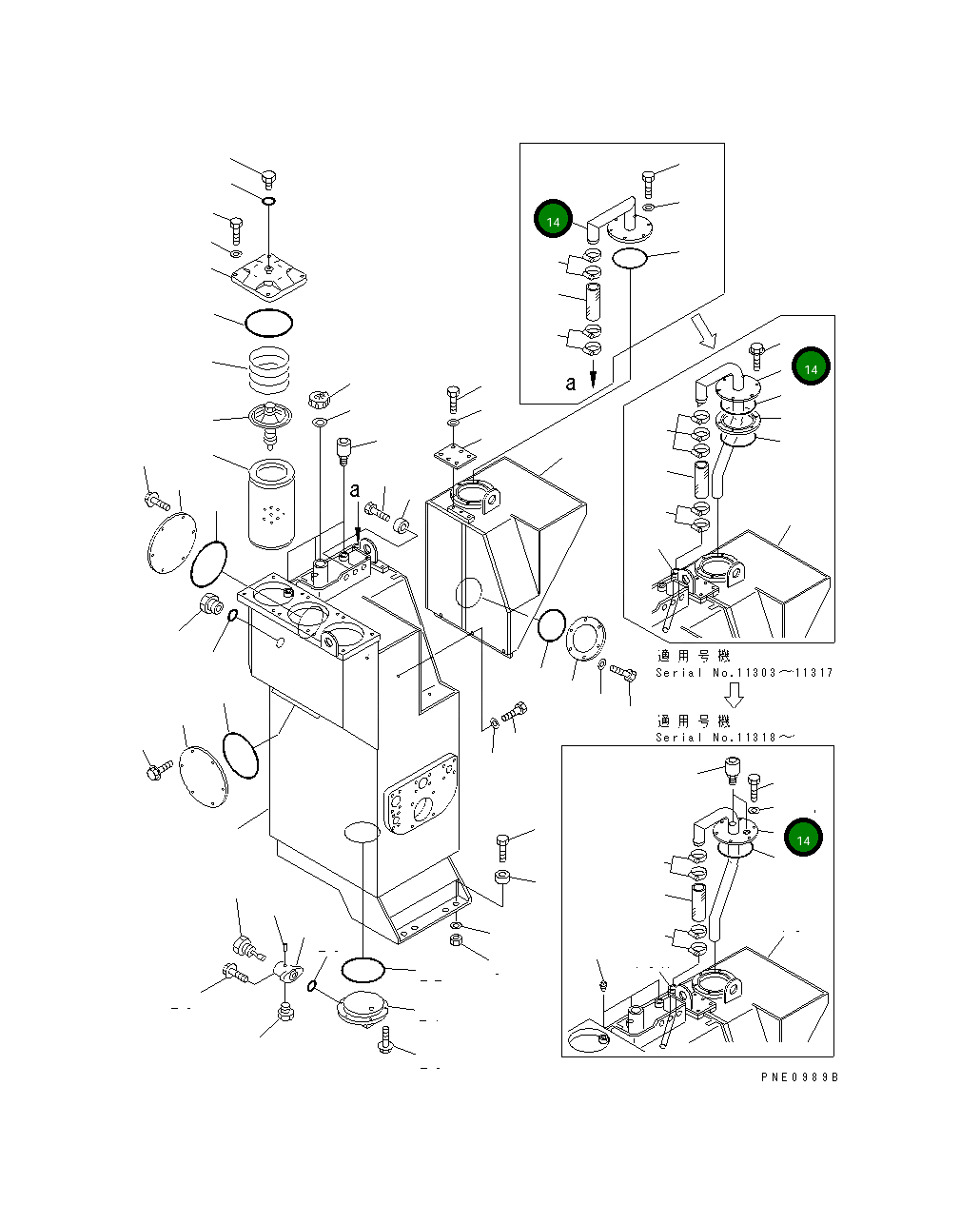 14

a

14

a

適用号機
Serial No.11303～11317

適用号機
Serial No.11318～

14

PNE0989B