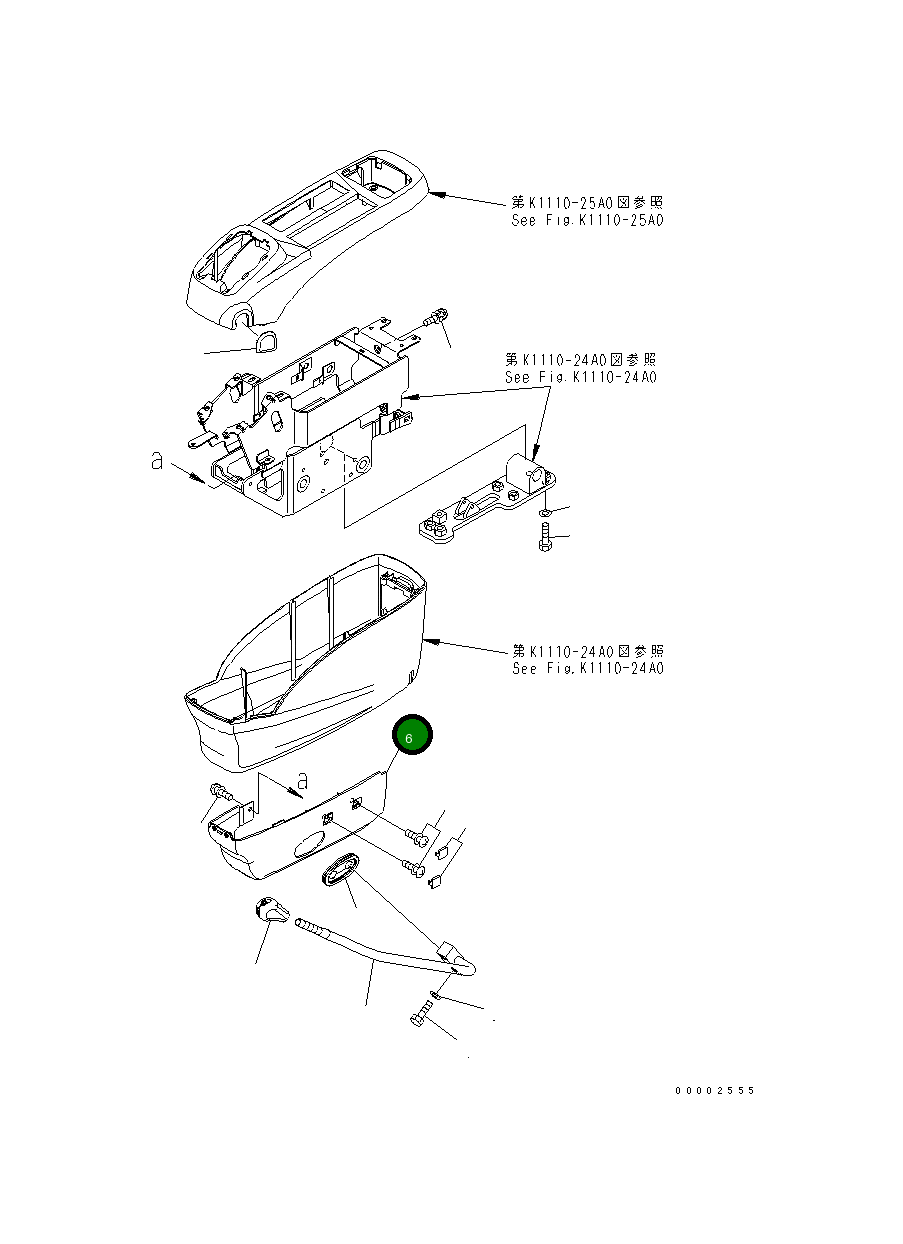 第K1110-25A0図参照
See Fig.K1110-25A0

第K1110-24A0図参照
See Fig.K1110-24A0

a

第K1110-24A0図参照
See Fig.K1110-24A0

6

a

00002555