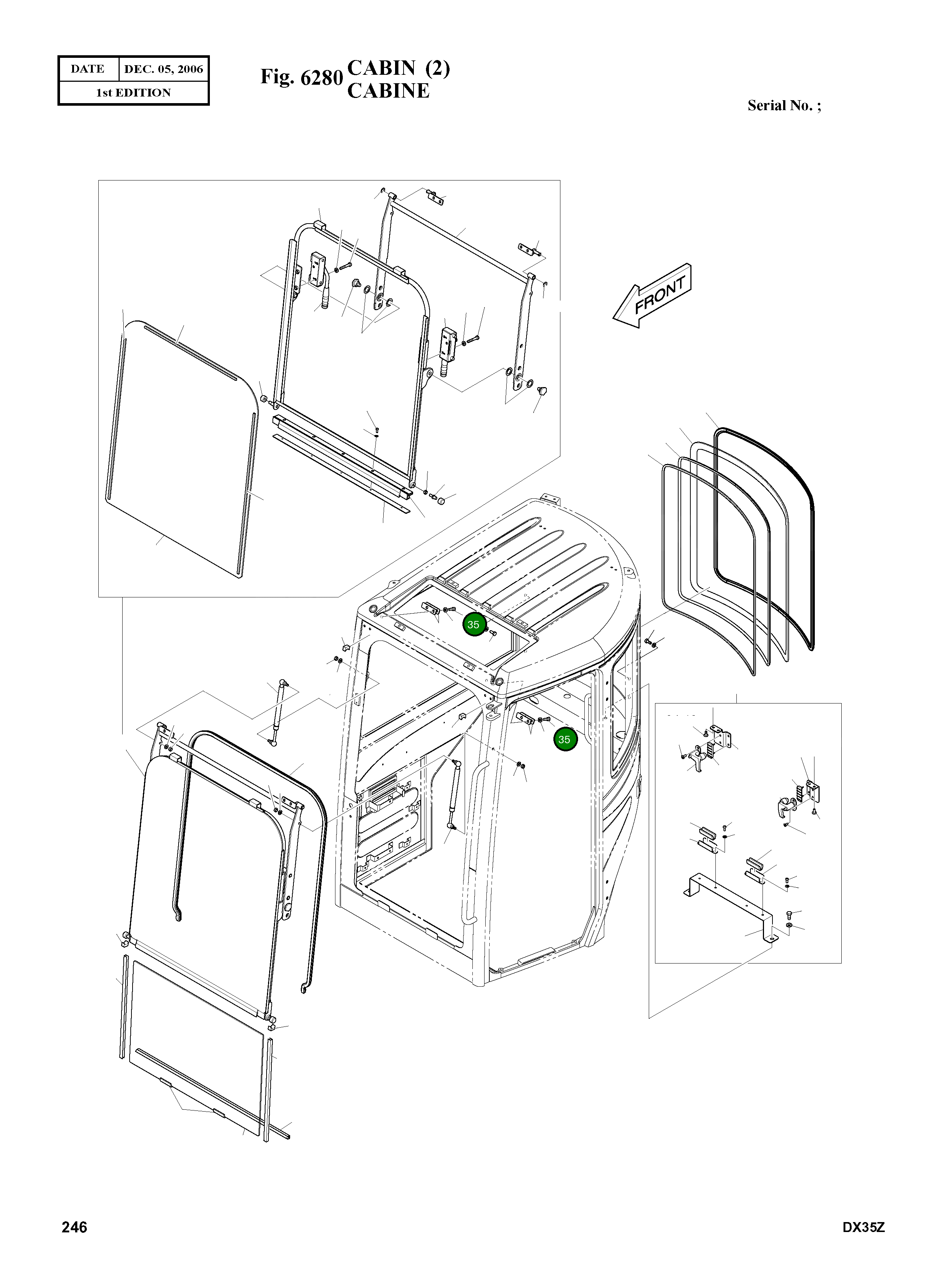 | DATE | DEC. 05, 2006 |
|---|---|
| 1st EDITION | |

Fig. 6280 CABIN (2)
CABINE

Serial No. ;

FRONT

35

35

246

DX35Z