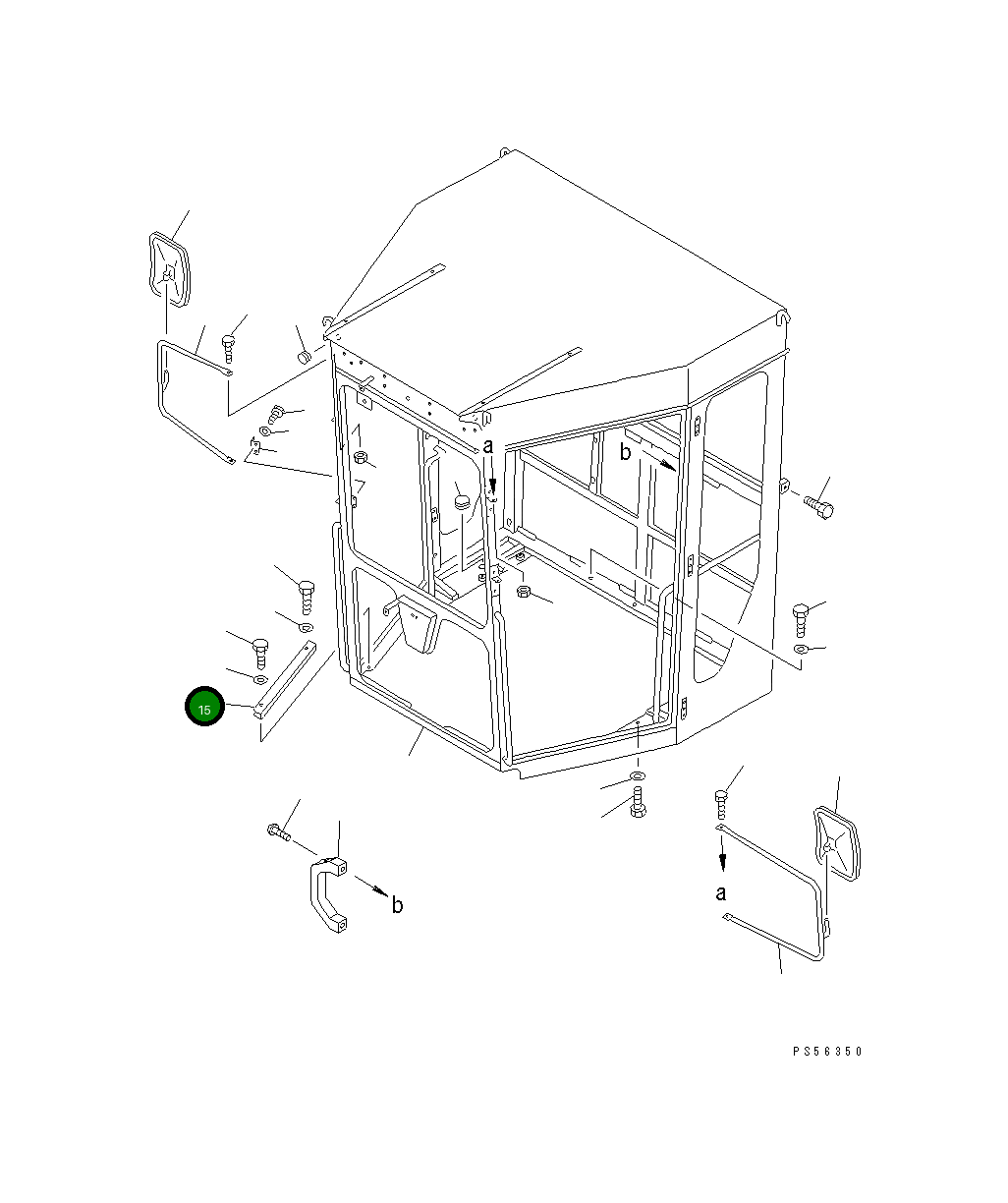 a

b

15

b

a

PS56350