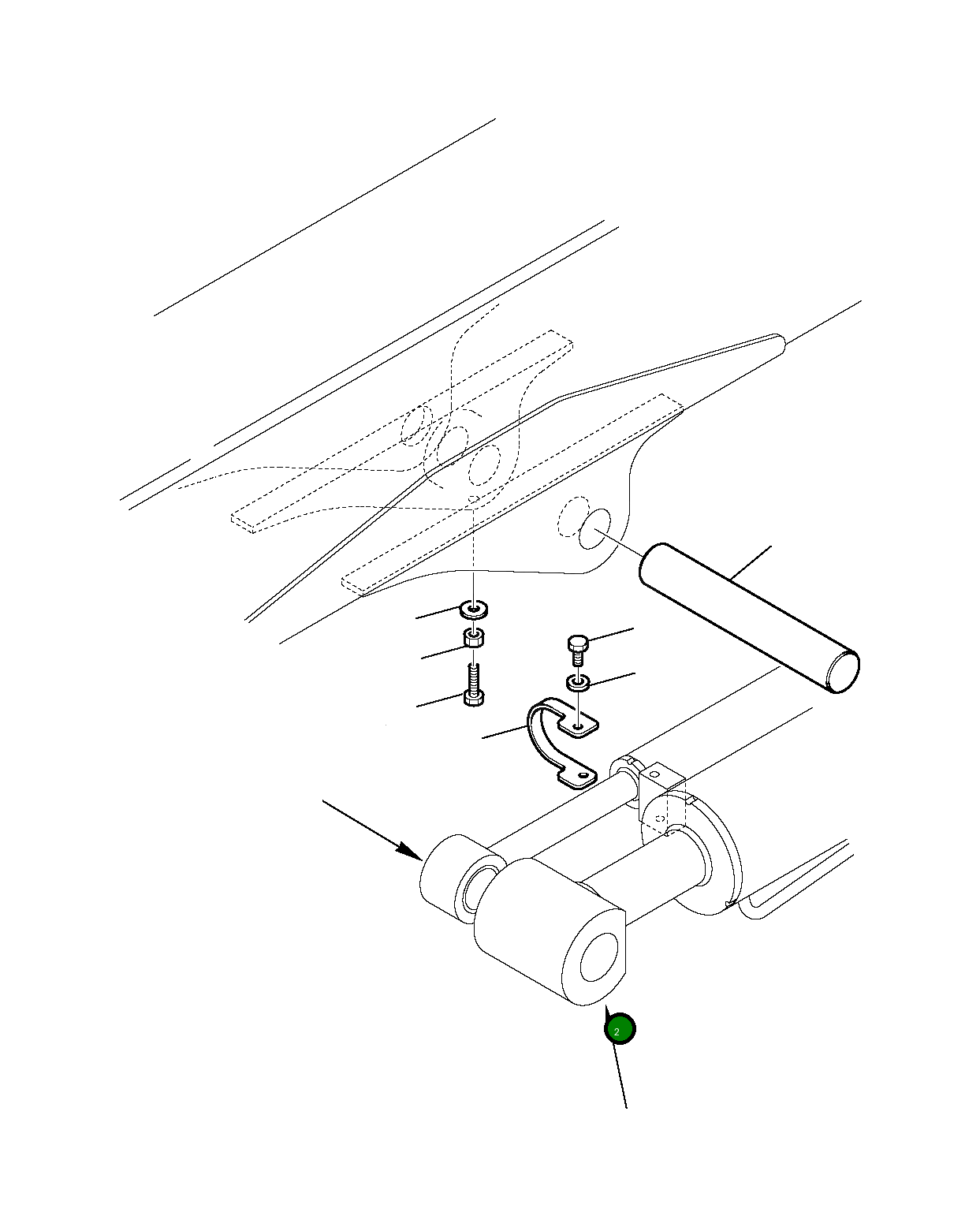 2