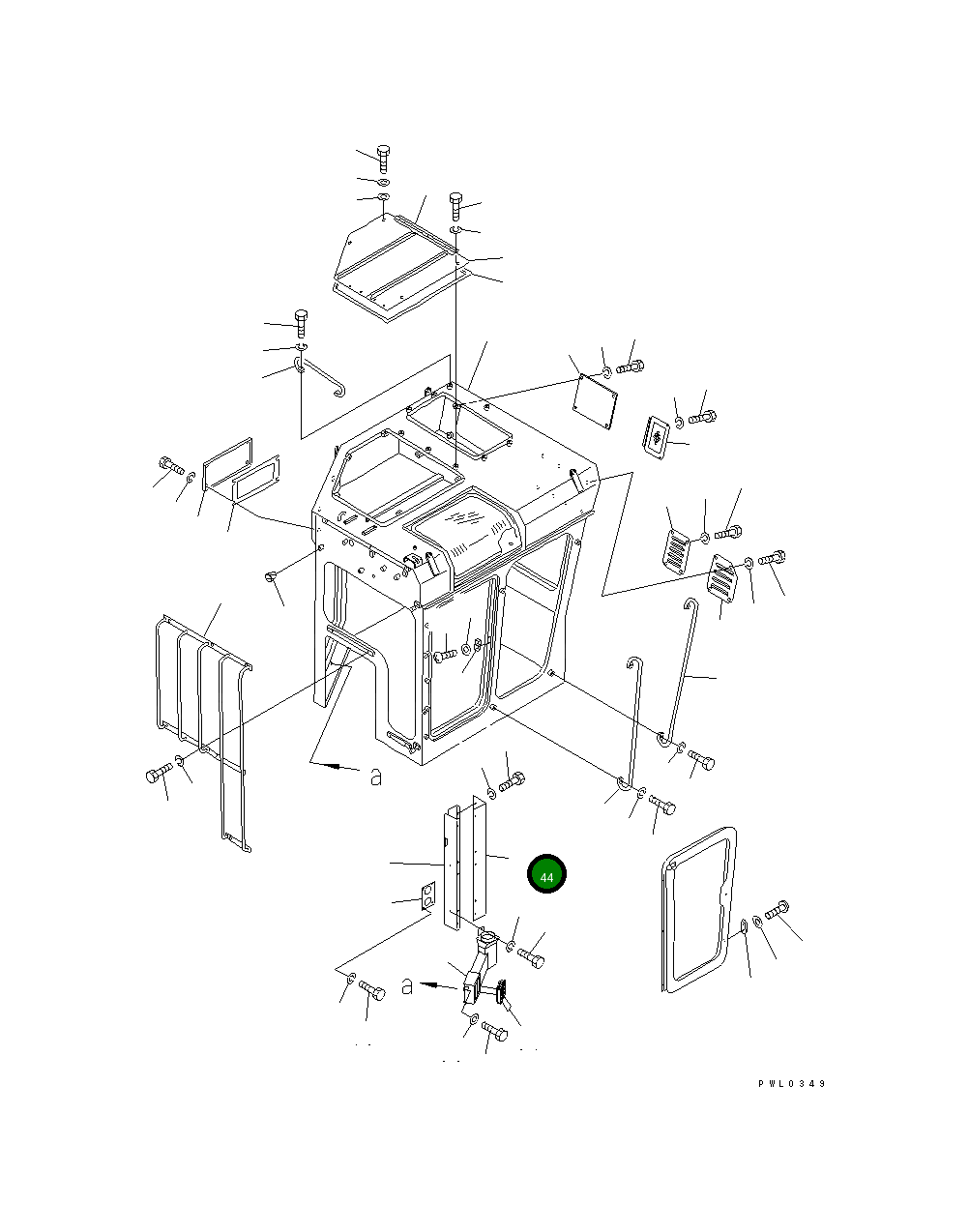 a

44

a

PWL0349