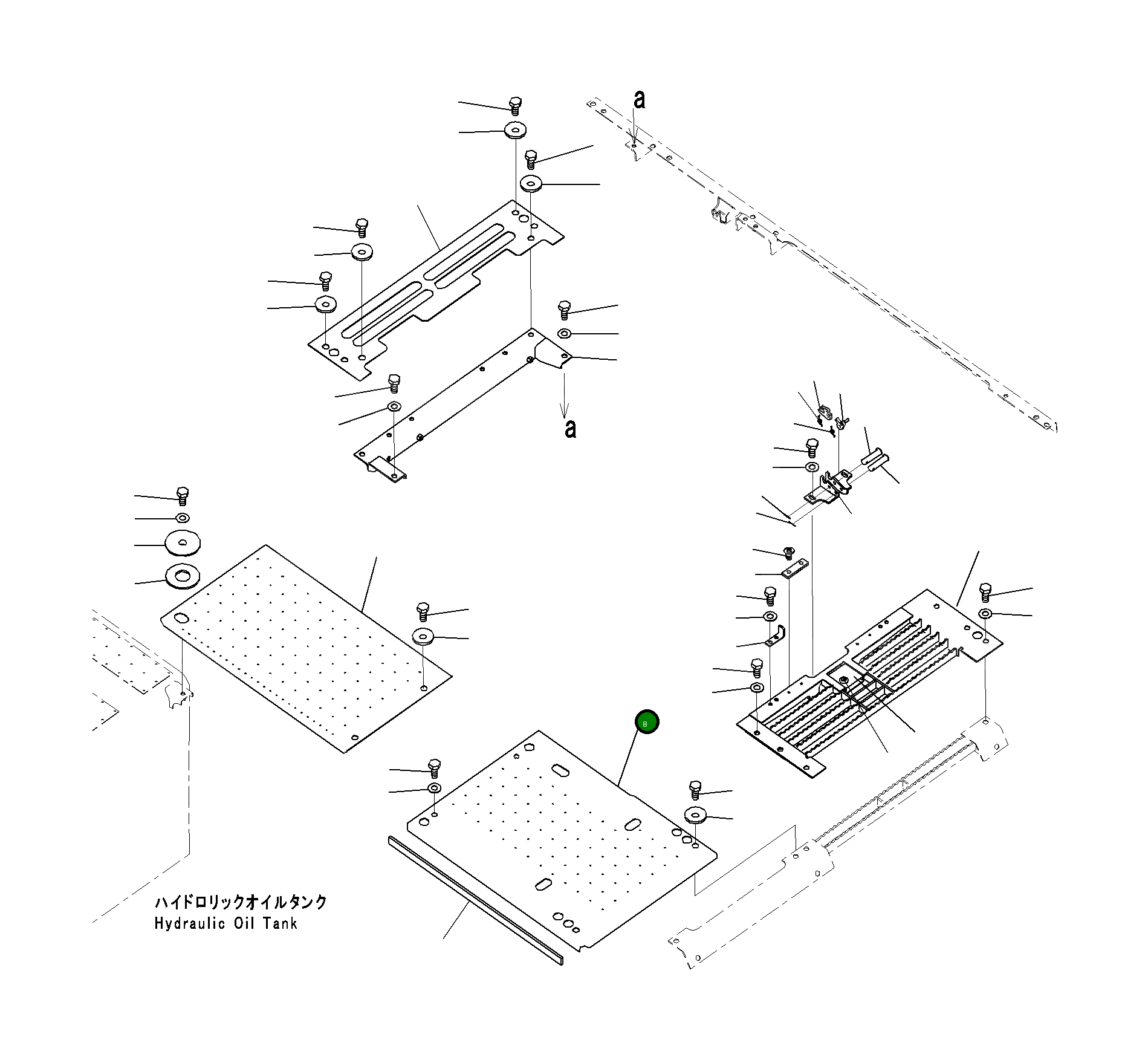 a

a

8

ハイドロリックオイルタンク
Hydraulic Oil Tank