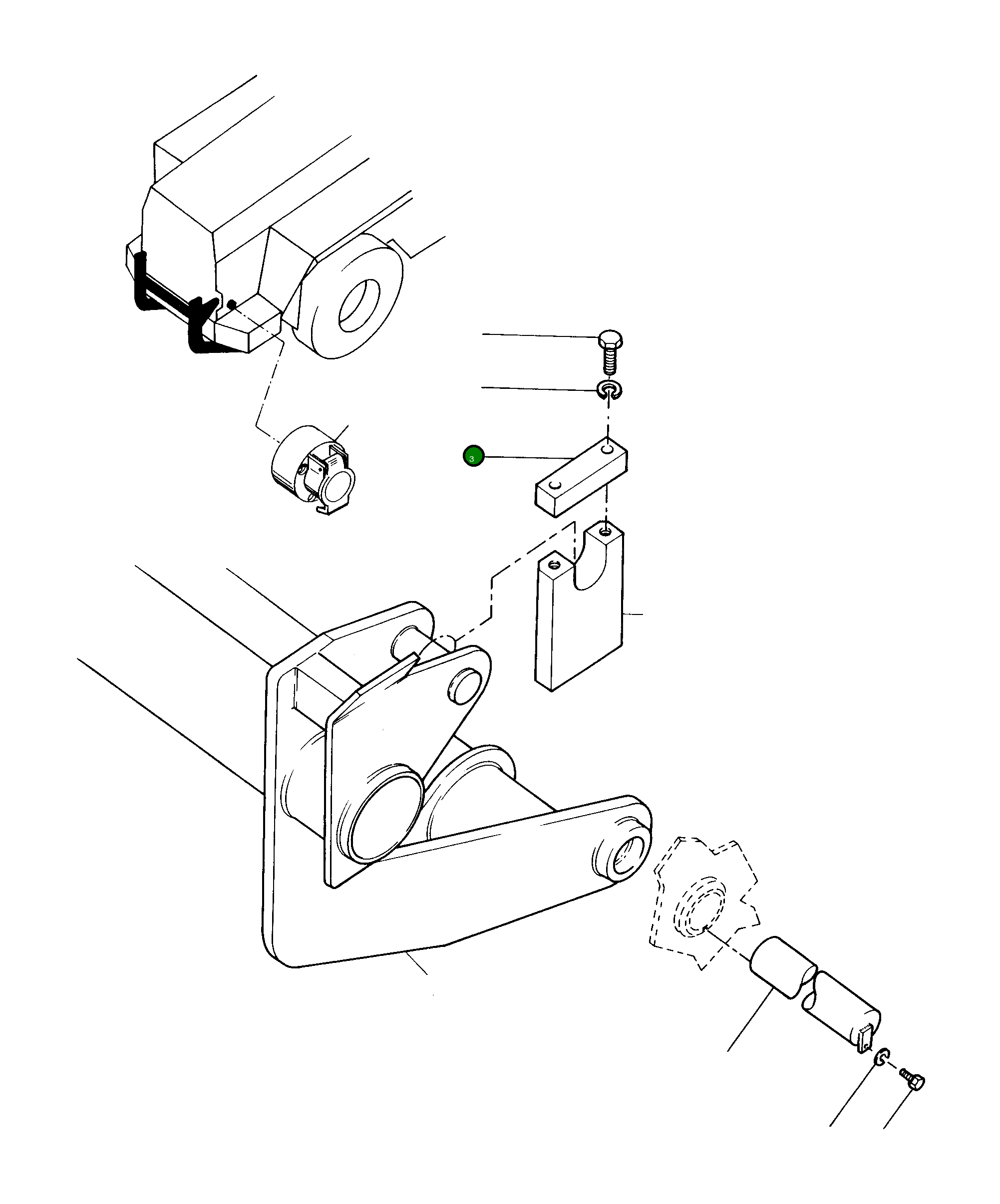 3