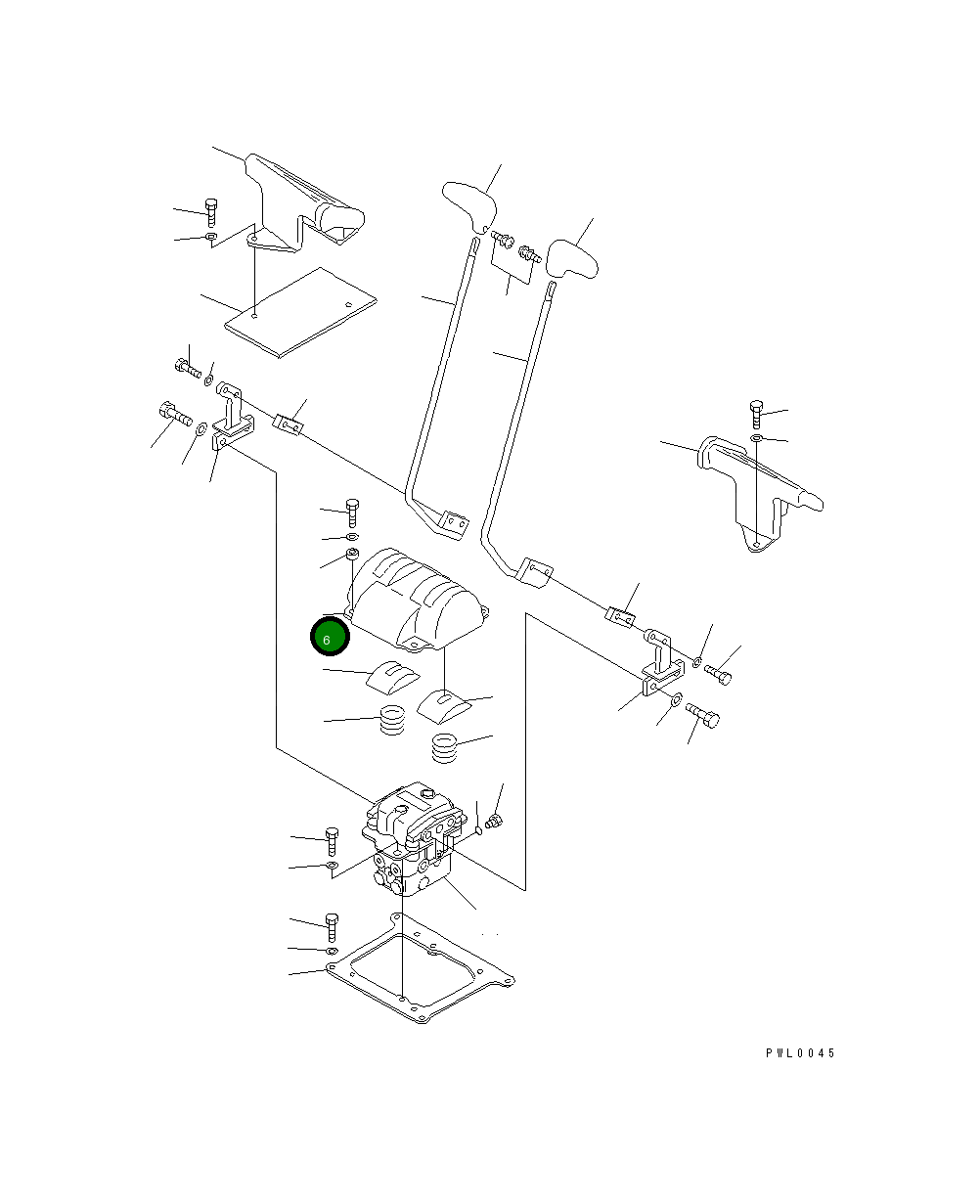 6

PWL0045