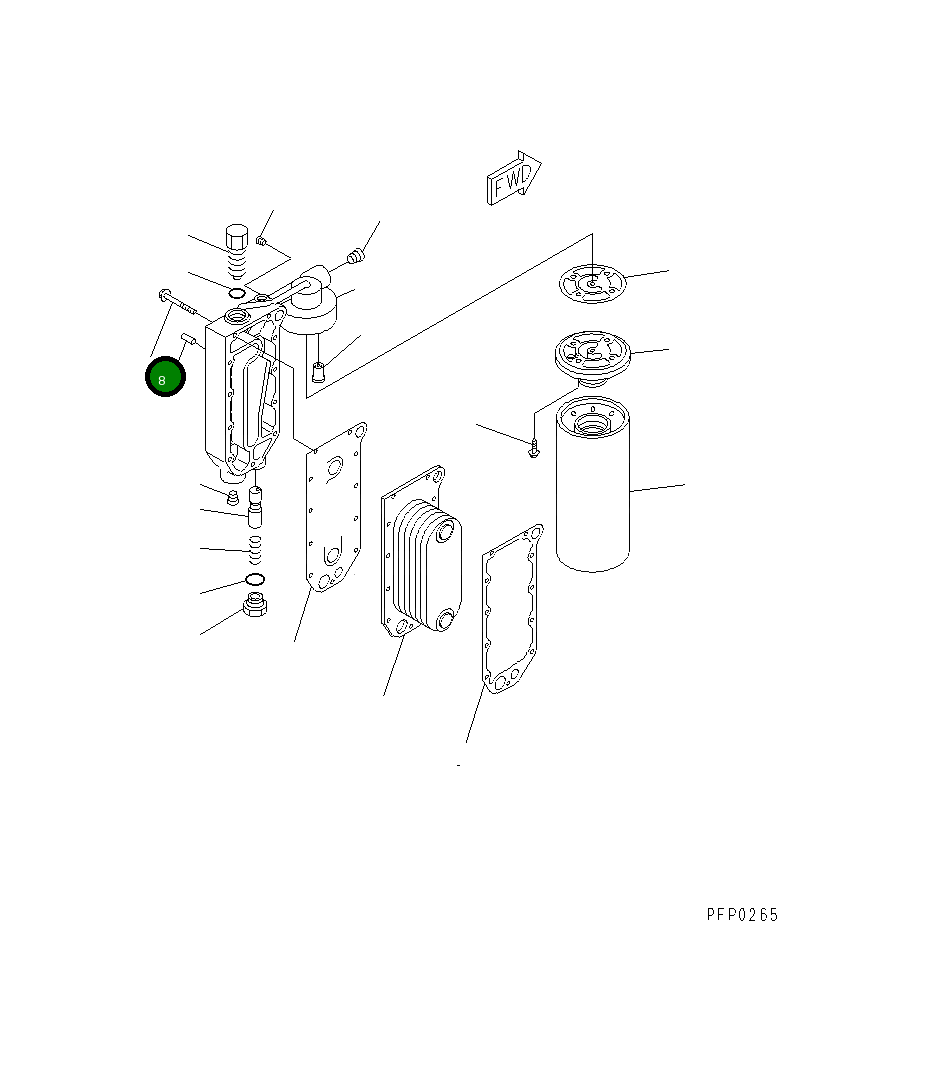 FWD

8

PFP0265