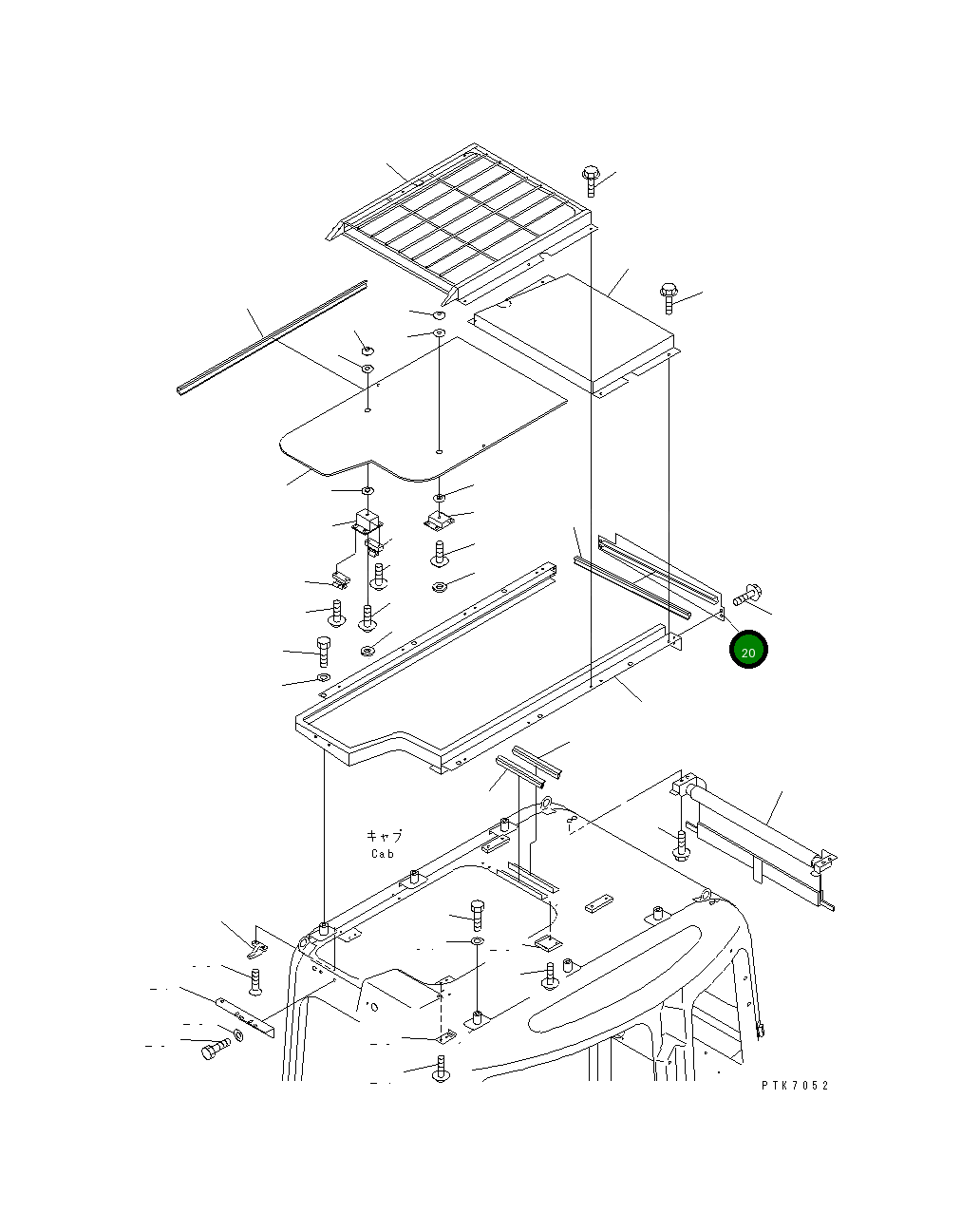 20

キャブ
Cab

PTK7052