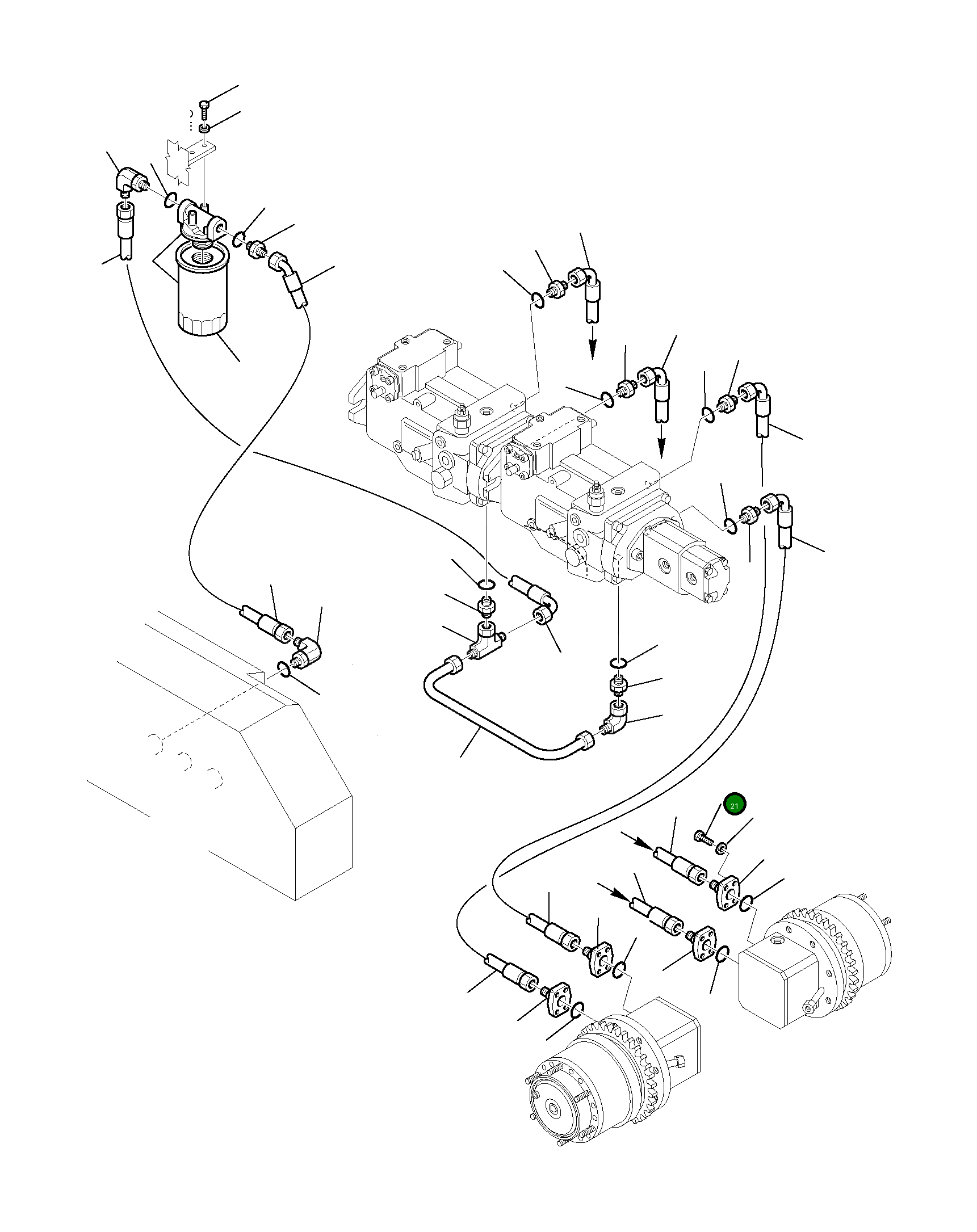 21