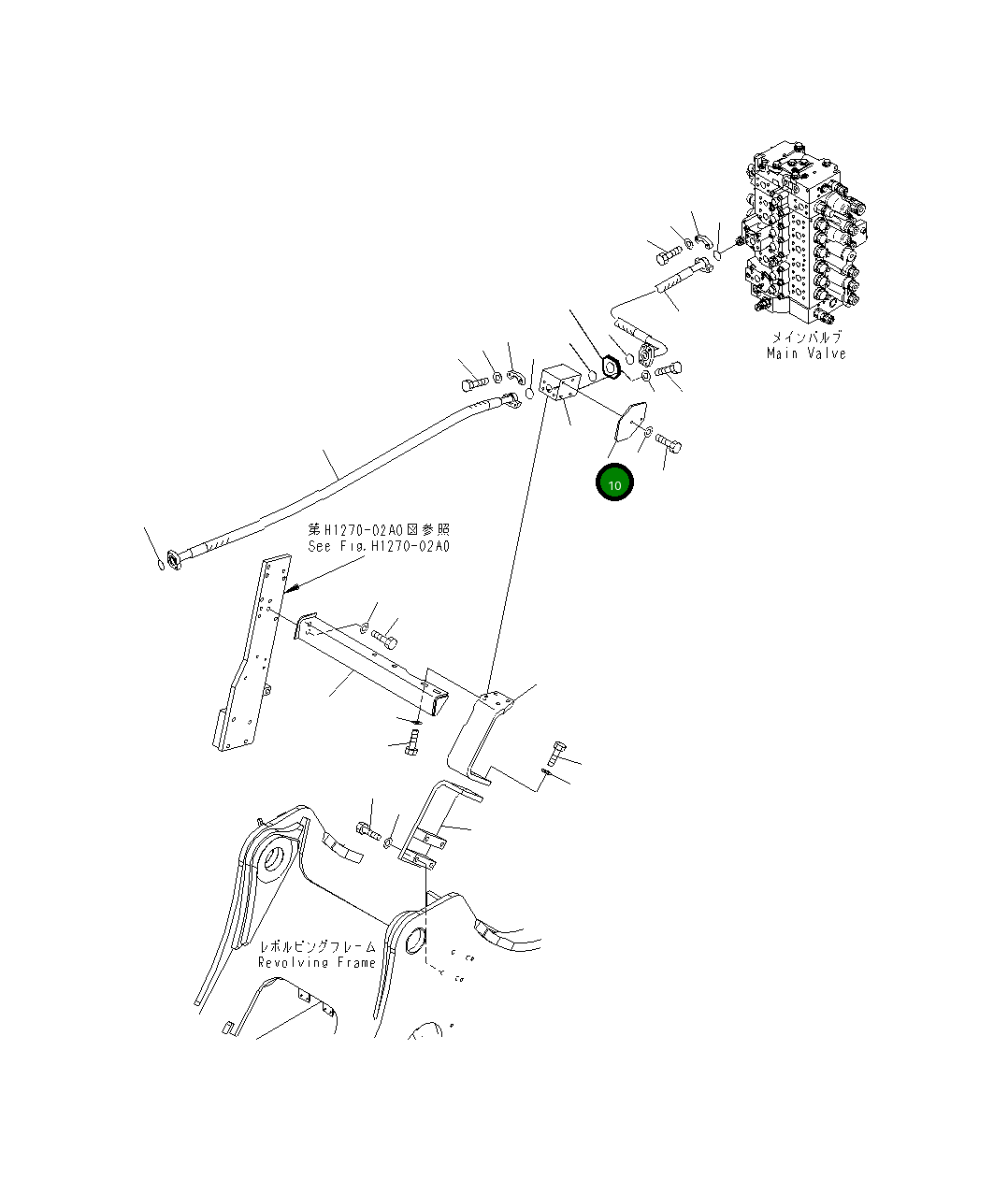 メインバルブ
Main Valve

10

第H1270-02A0図参照
See Fig.H1270-02A0

レボルビングフレーム
Revolving Frame