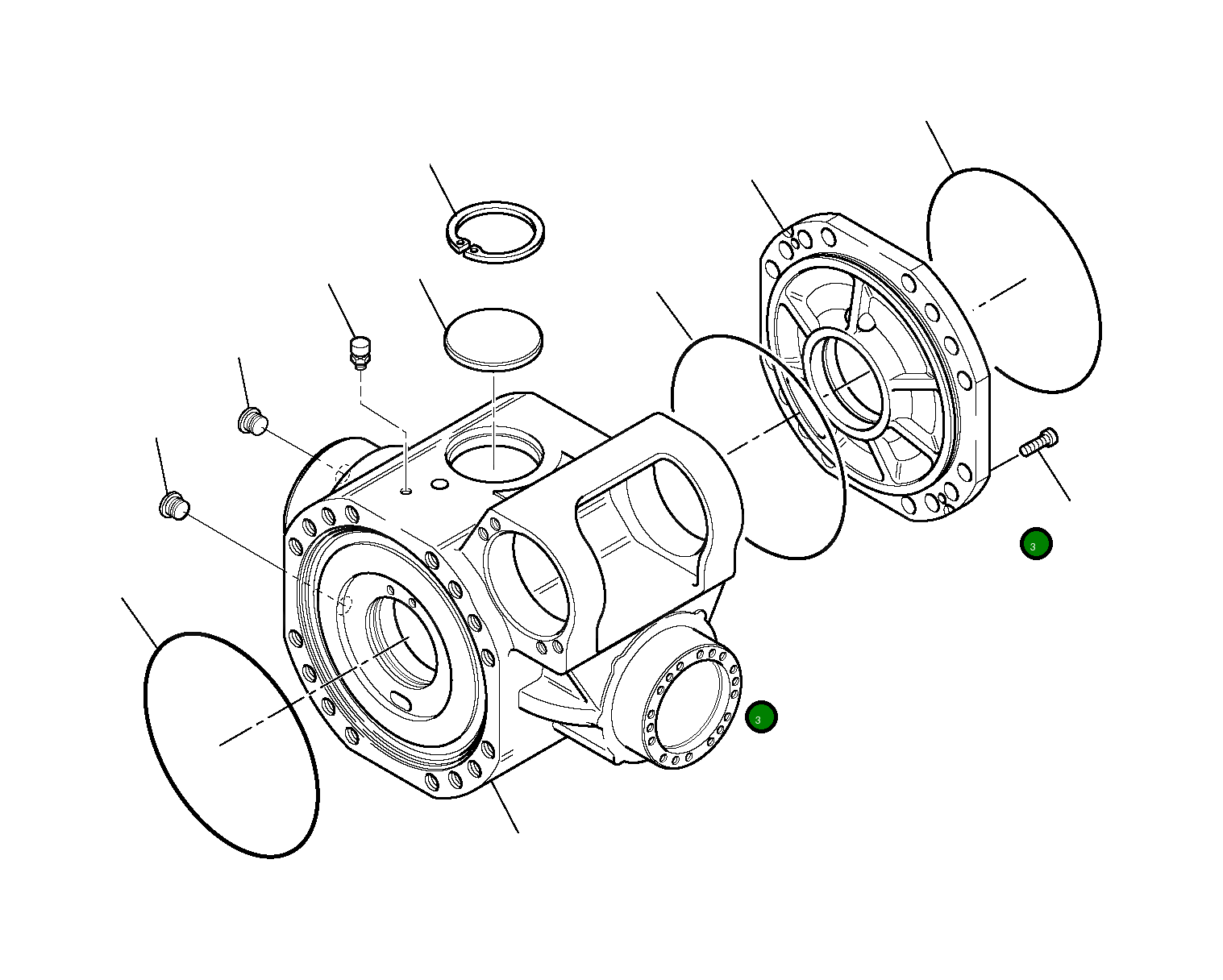 3

3