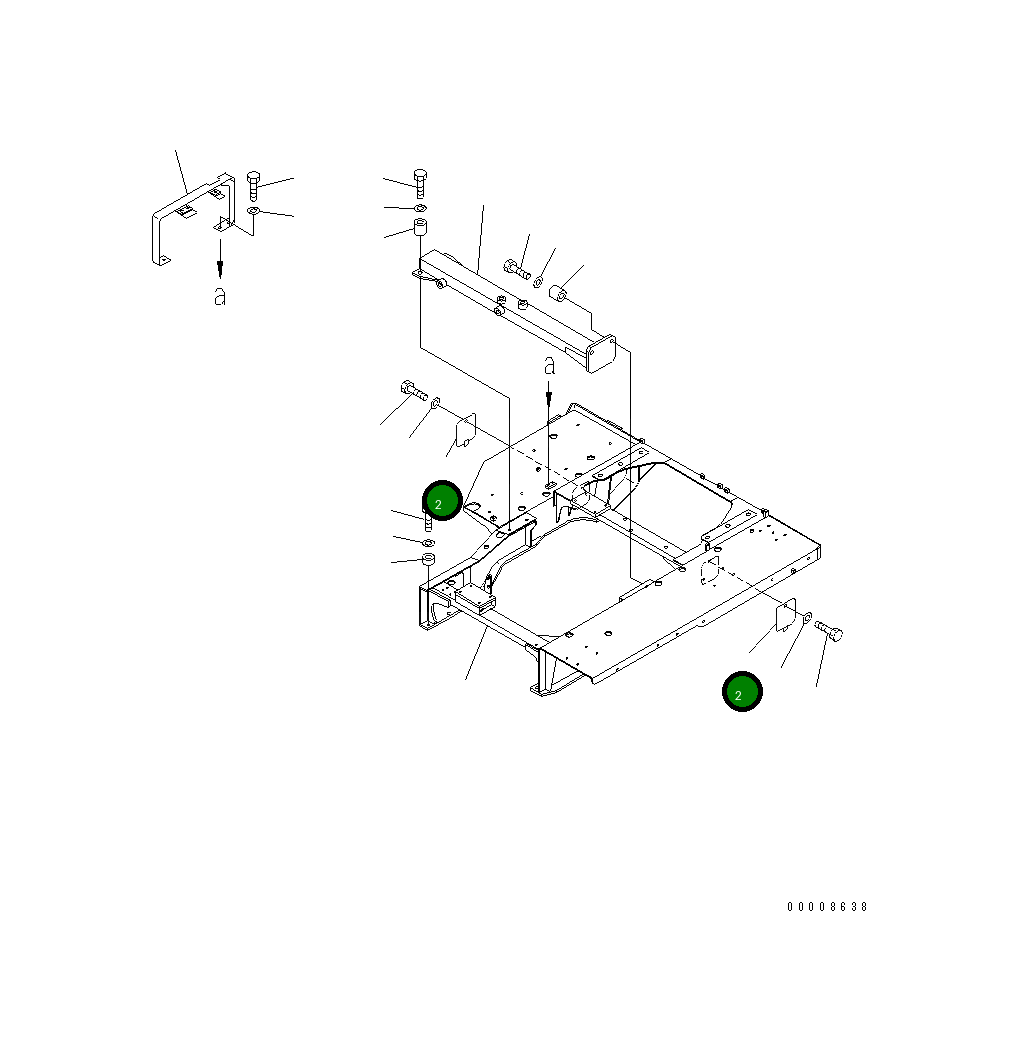 a

a

2

2

00008638