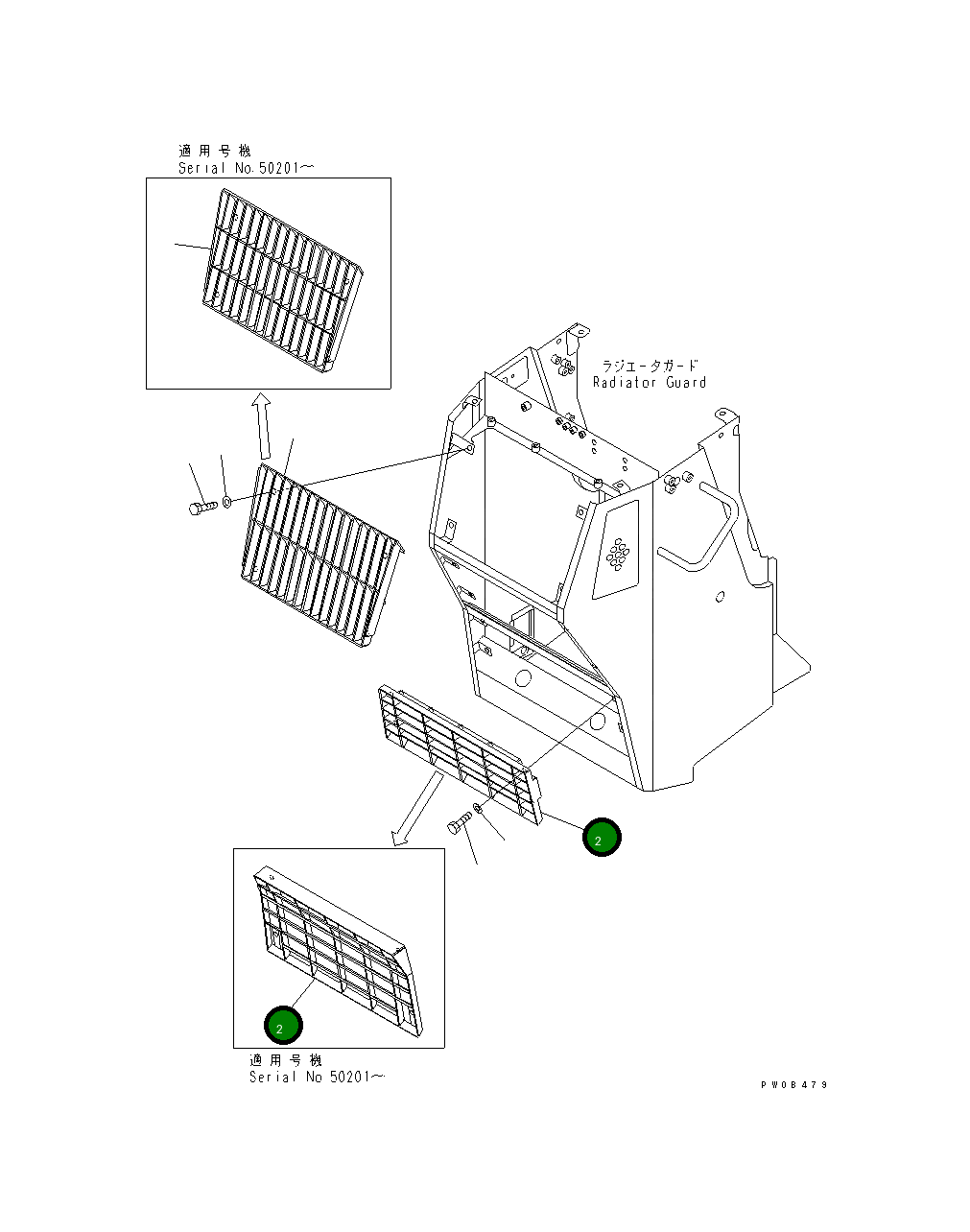 適用号機
Serial No.50201～

ラジエータガード
Radiator Guard

2

2

適用号機
Serial No 50201～

PW08479