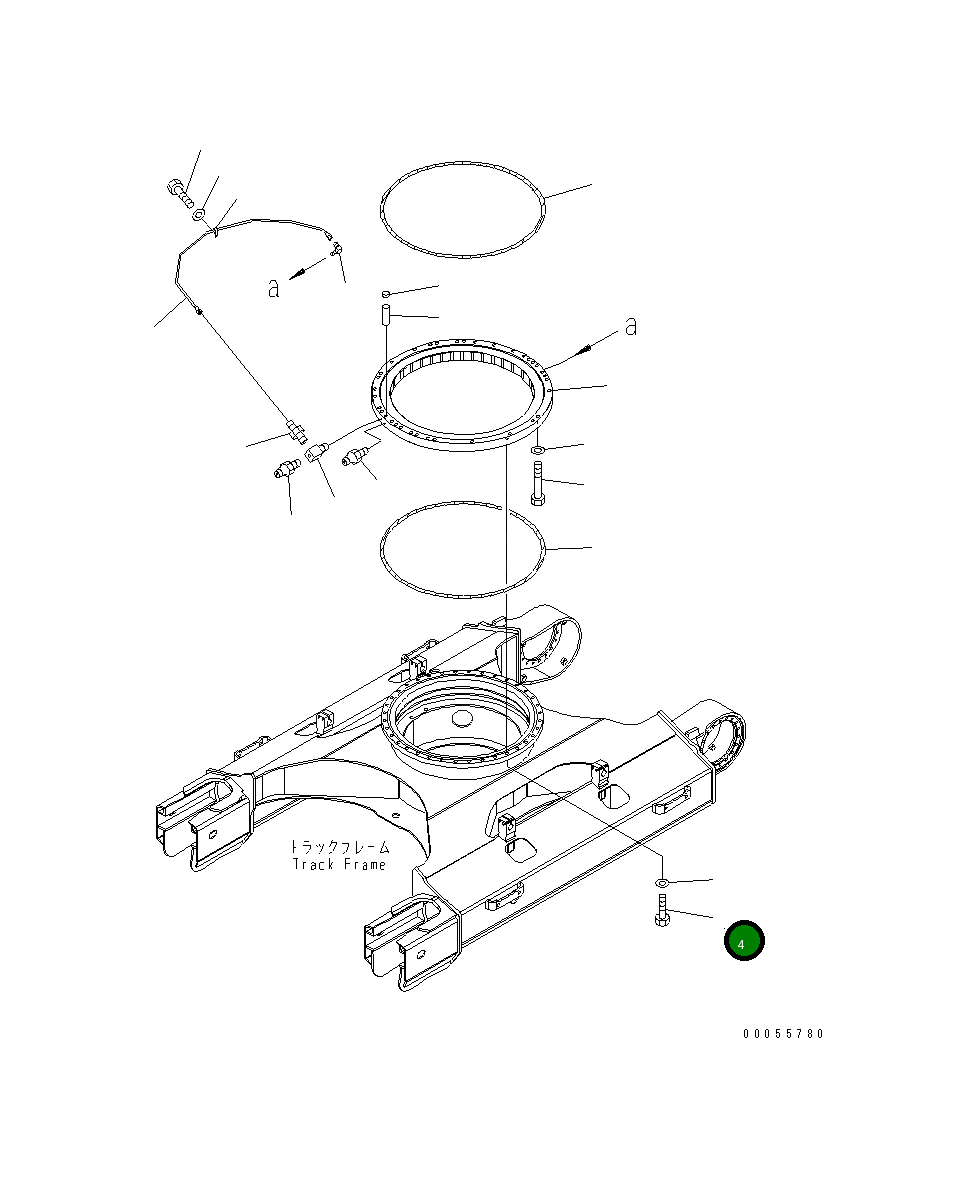 a

a

トラックフレーム
Track Frame

4

00055780