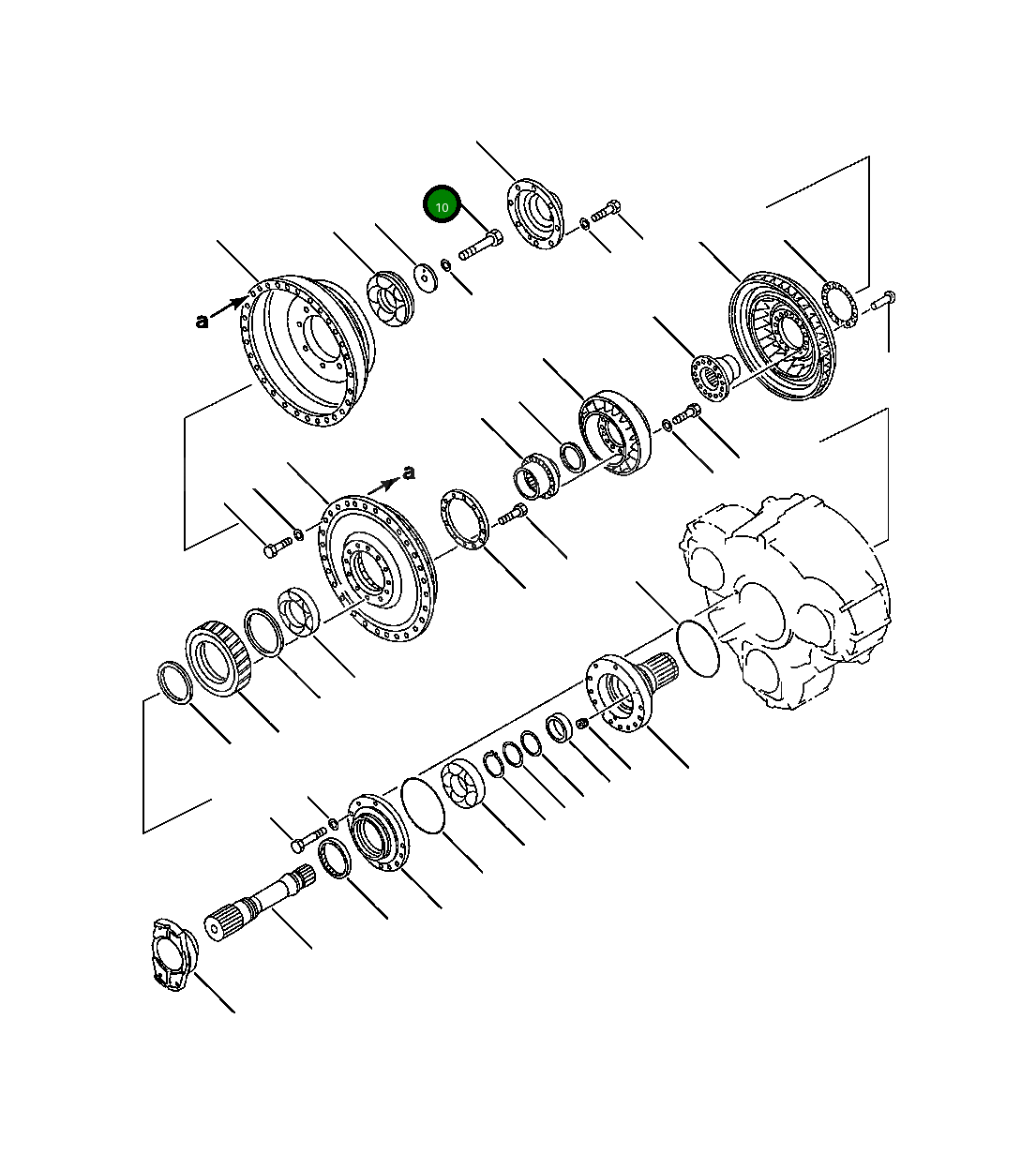 10
a
a