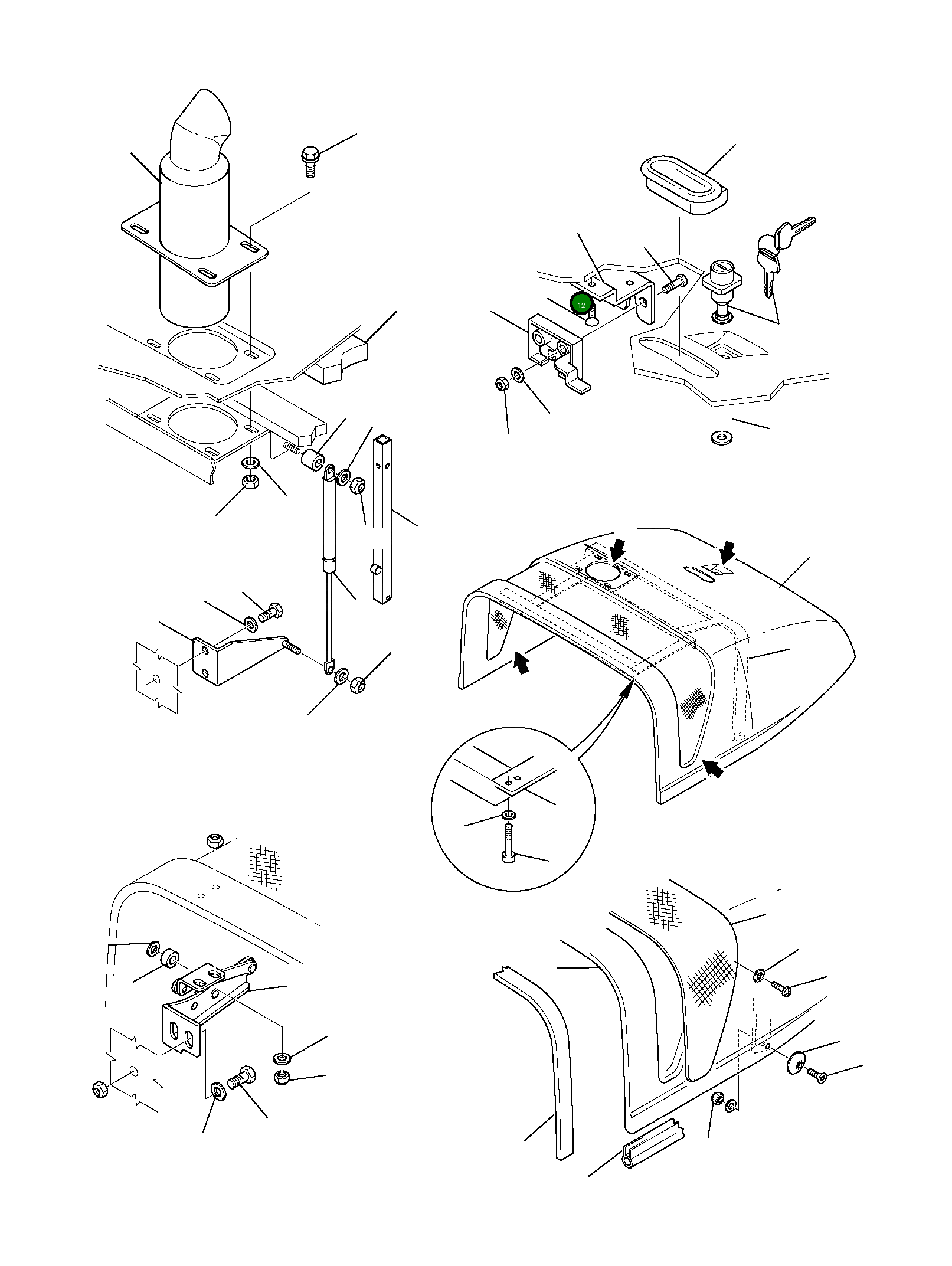 12