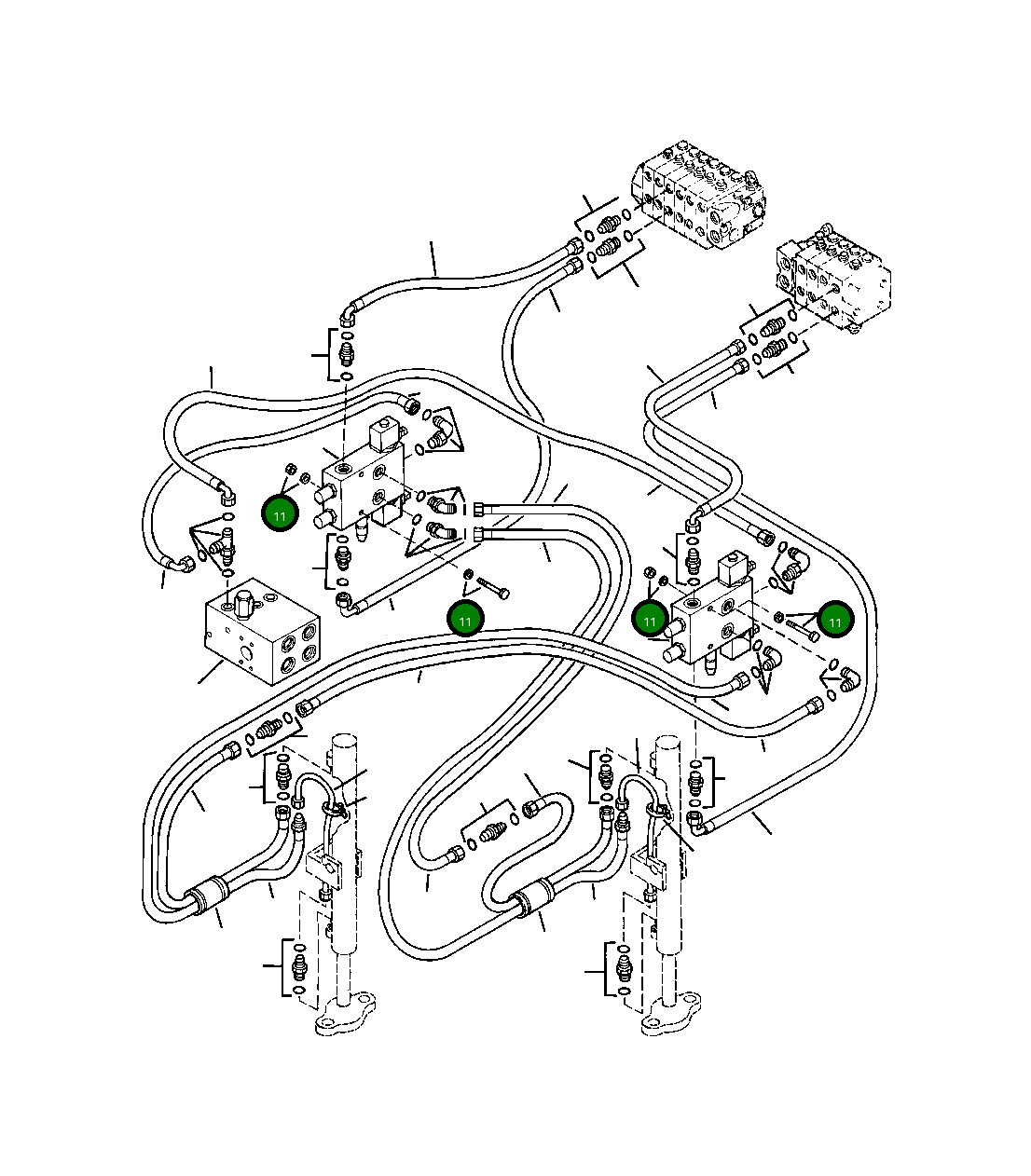 11

11

11

11