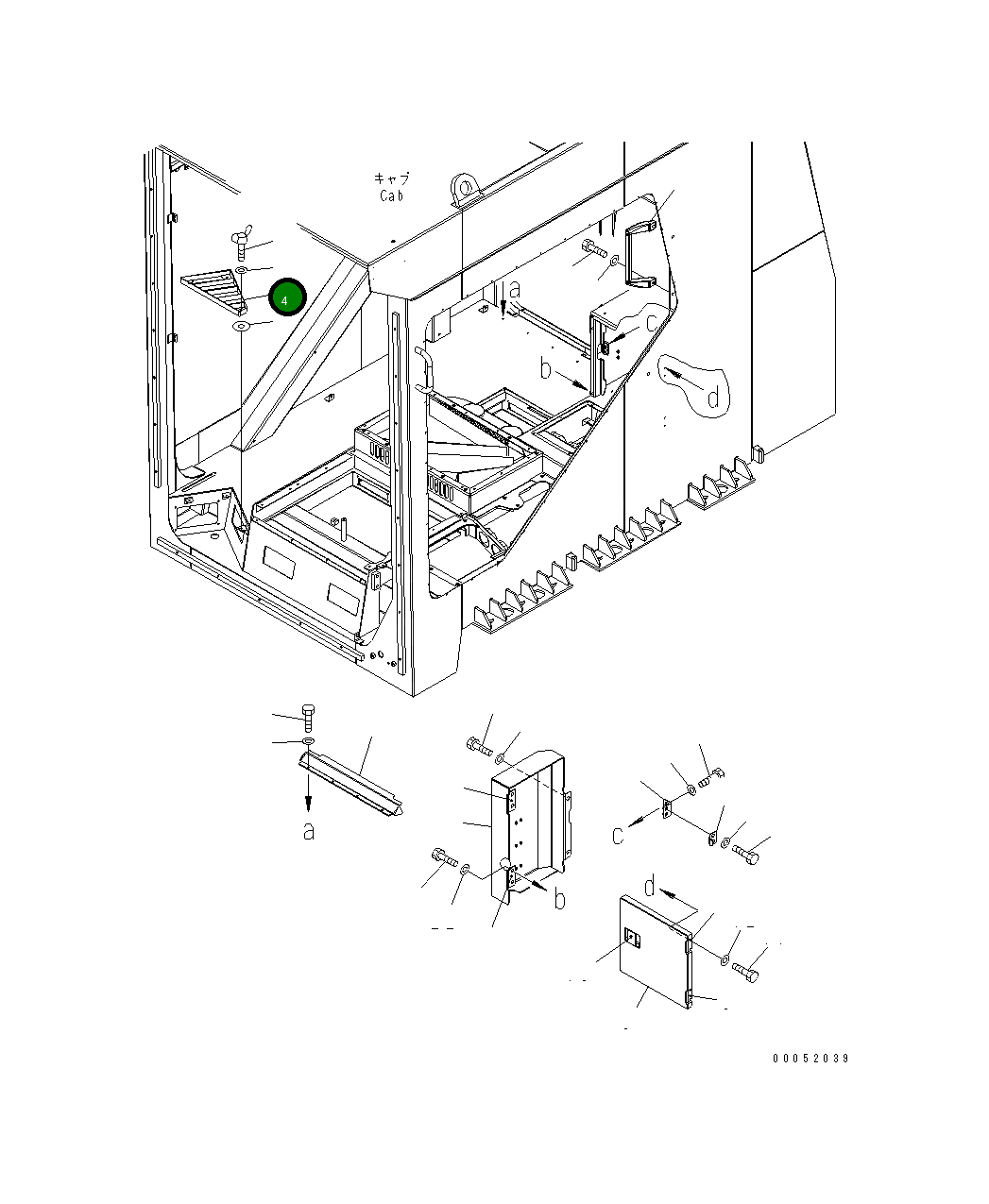 キャブ
Cab

4

a

c

b

d

a

c

b

d

00052039