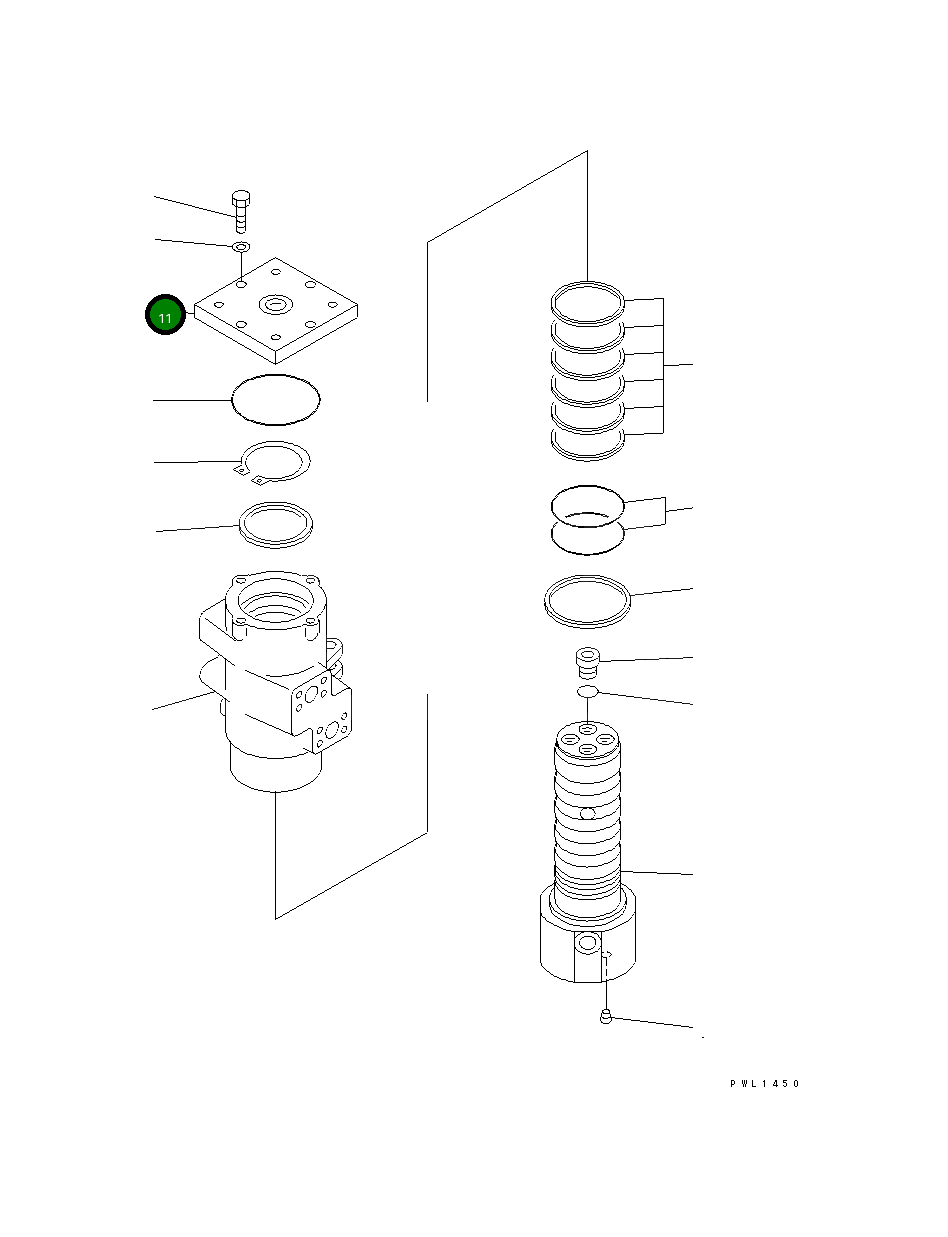 11

PWL1450