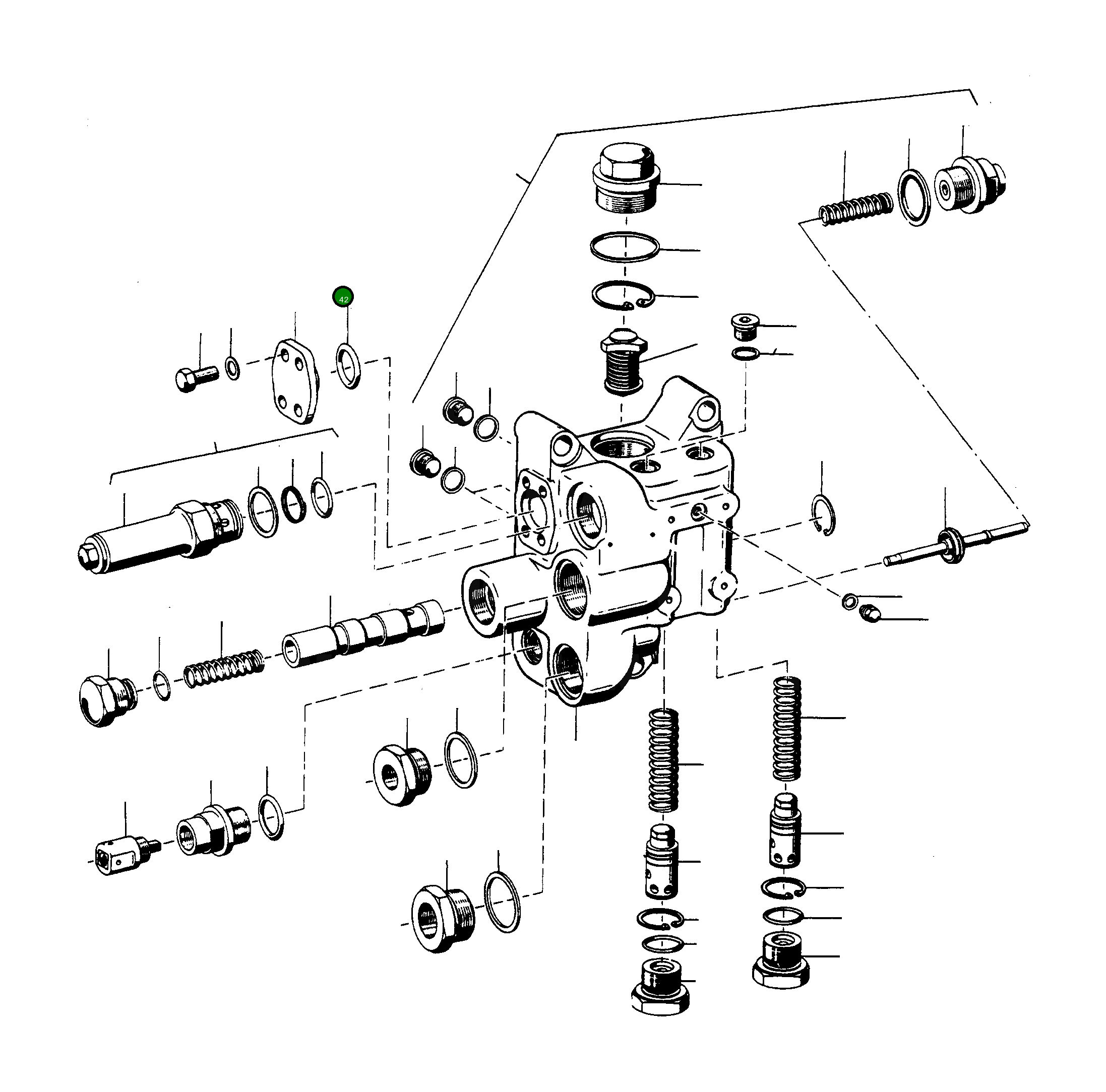 42