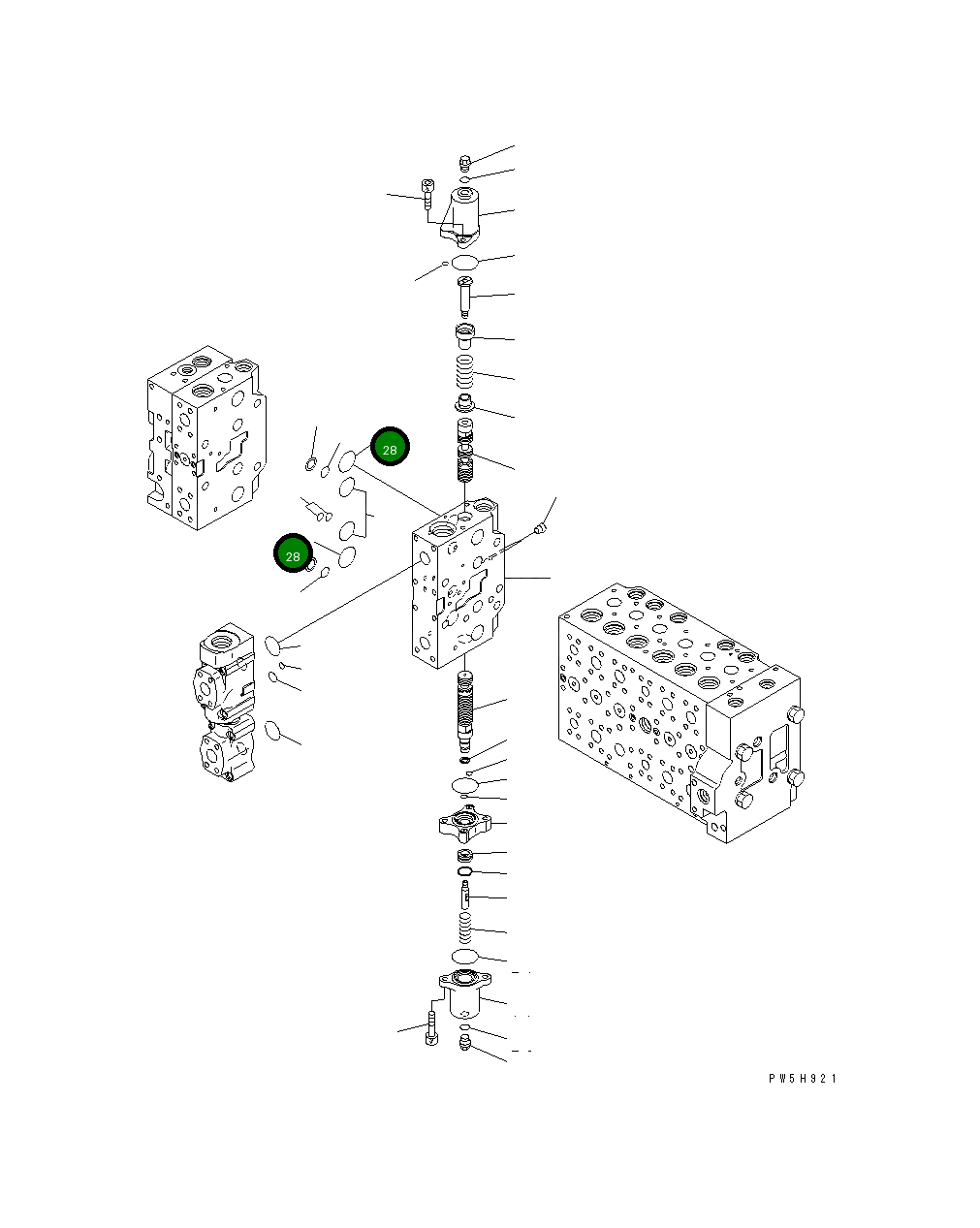 28

28

PW5H921