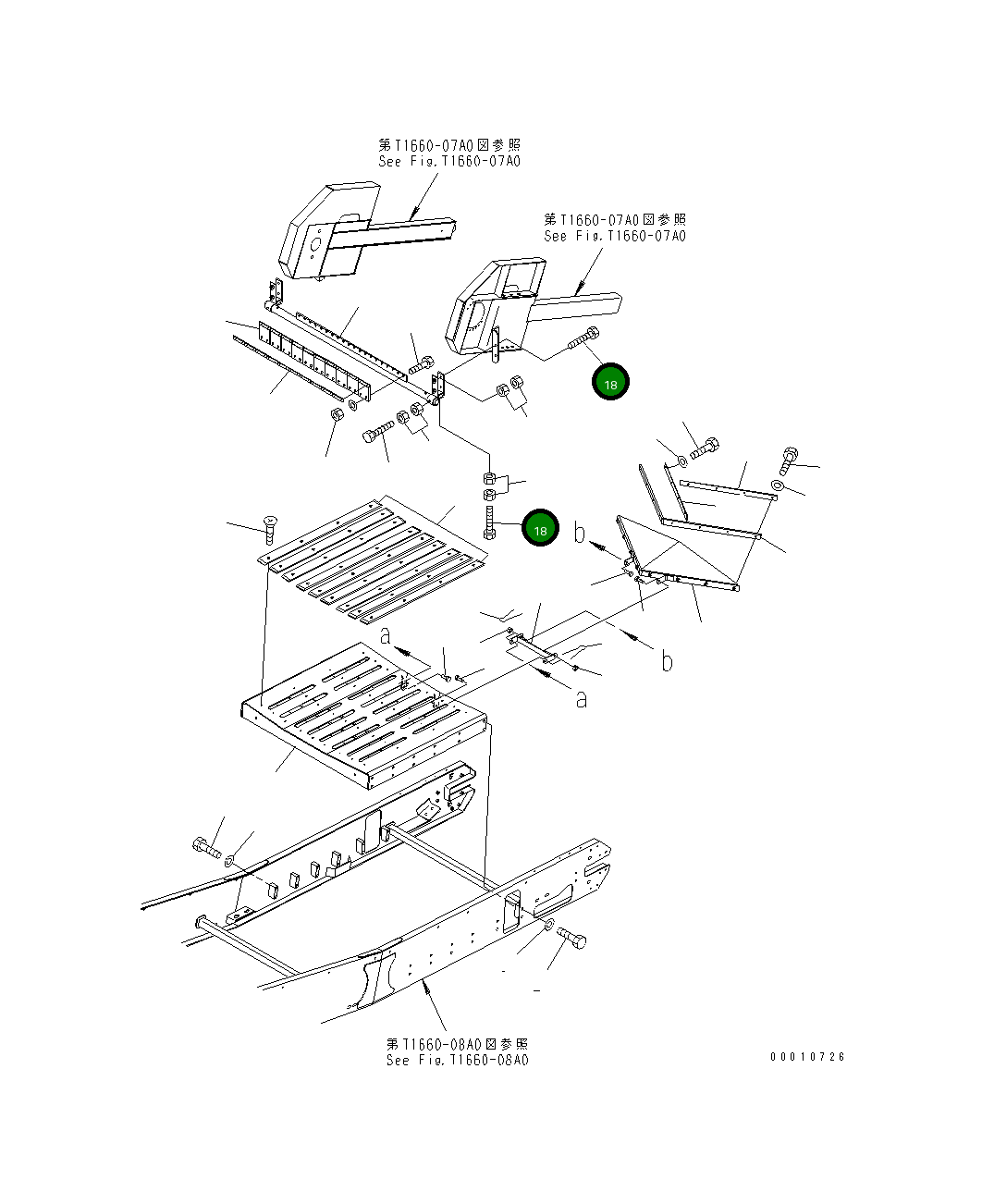 第T1660-07A0図参照
See Fig.T1660-07A0

第T1660-07A0図参照
See Fig.T1660-07A0

18

18

b

a

b

a

第T1660-08A0図参照
See Fig.T1660-08A0

00010726