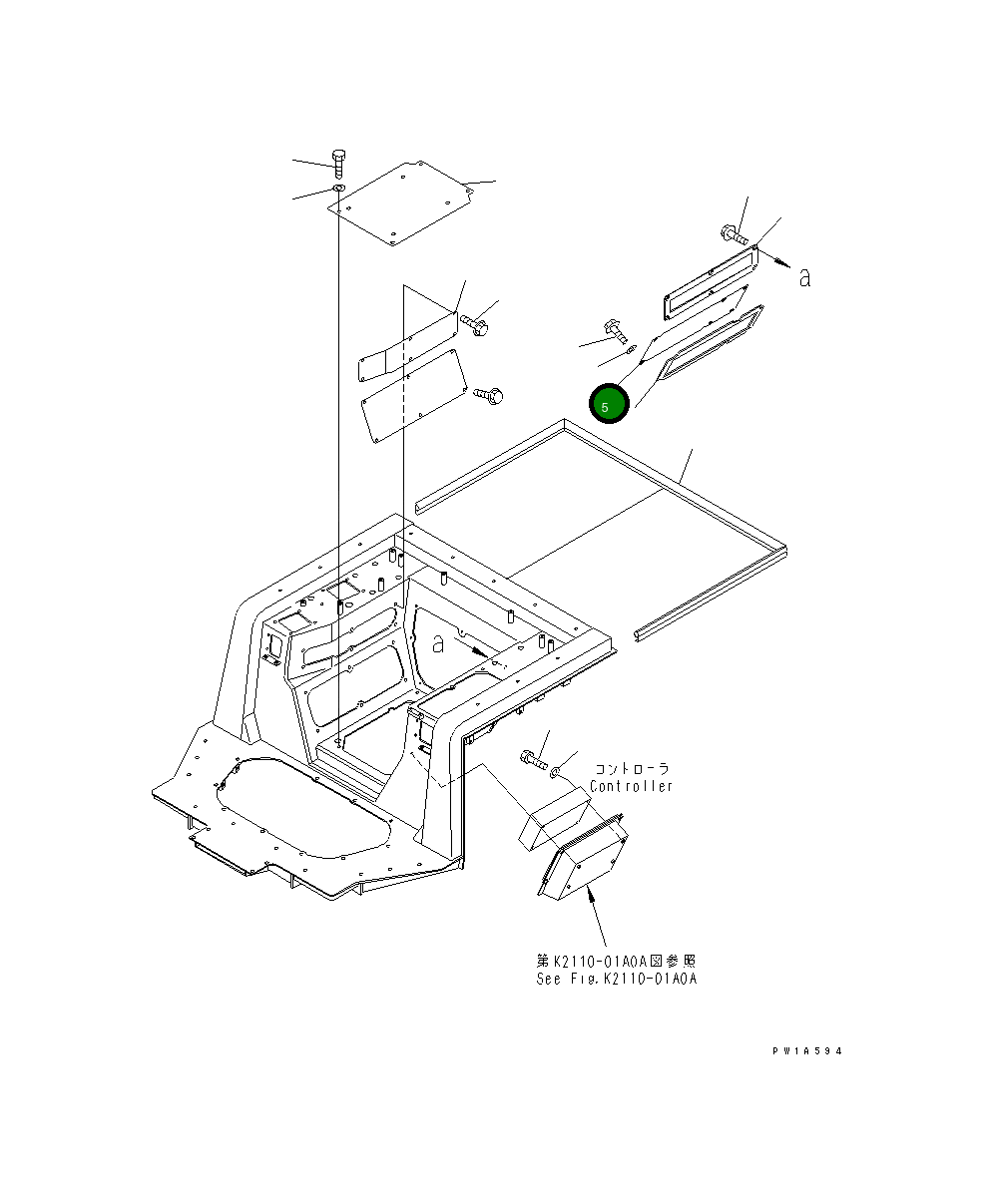 a

5

a

コントローラ
Controller

第K2110-01A0A図参照
See Fig.K2110-01A0A

PW1A594