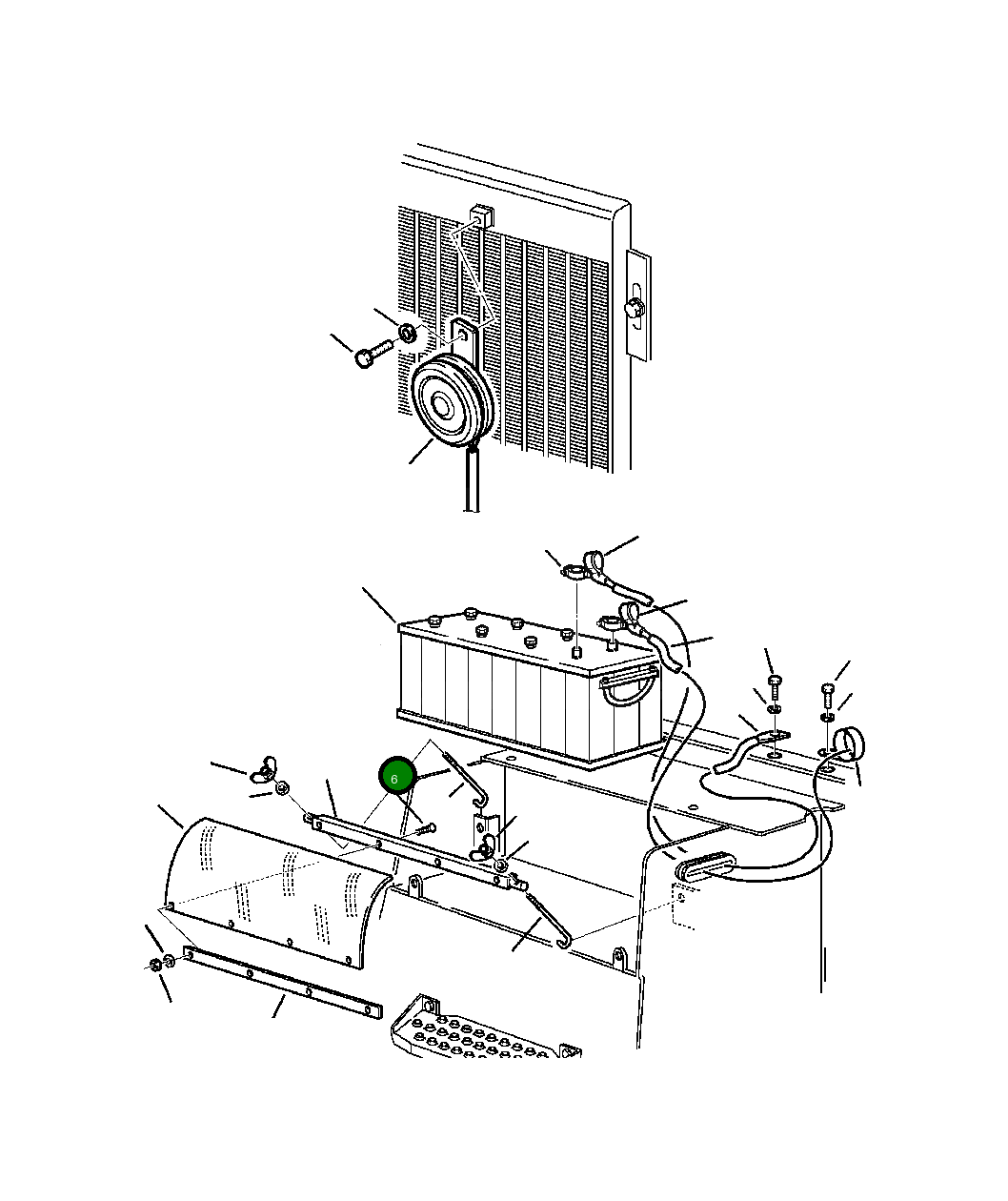 6