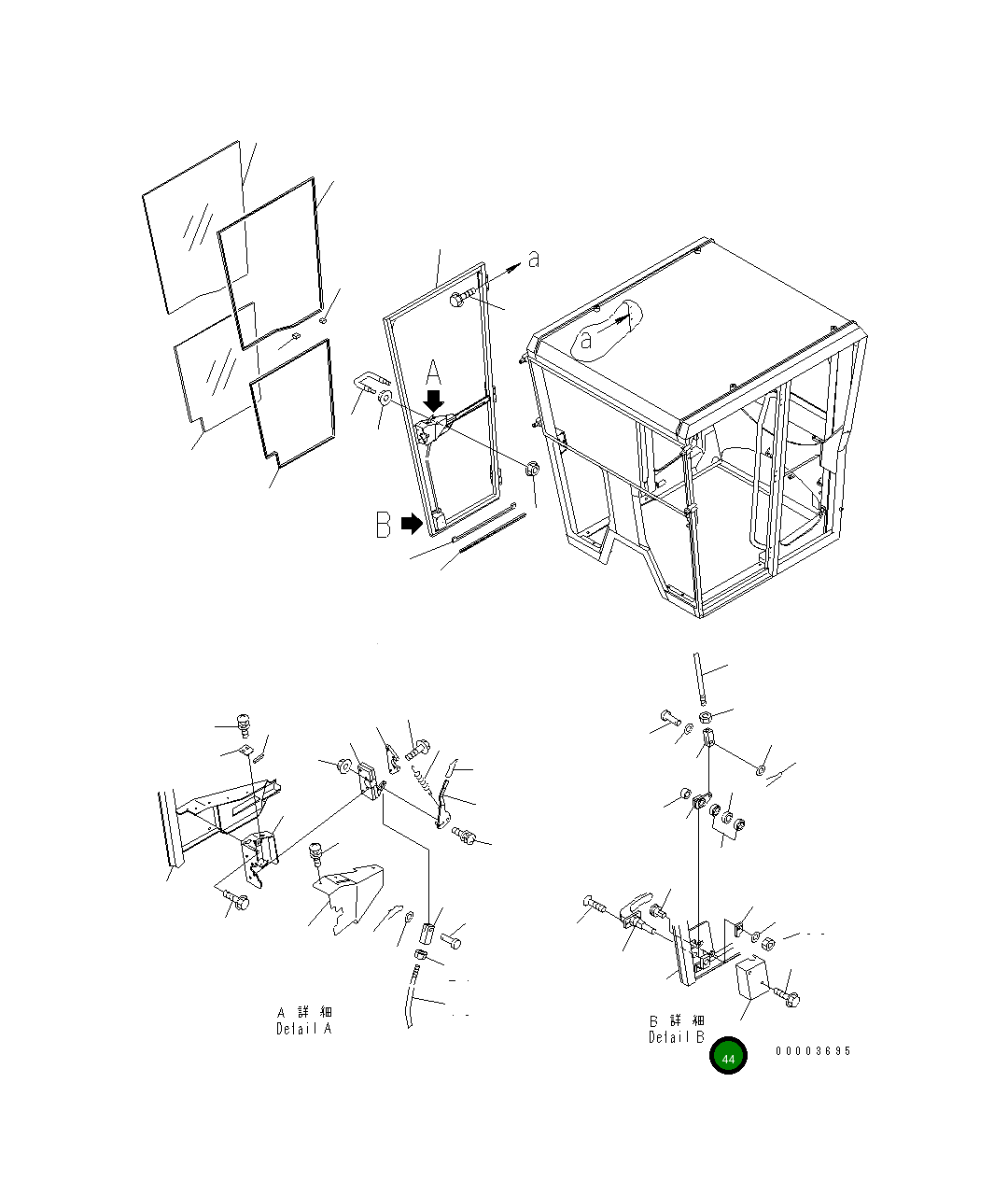 a

a

A

B

A 詳 細
Detail A

B 詳 細
Detail B

44

00003695