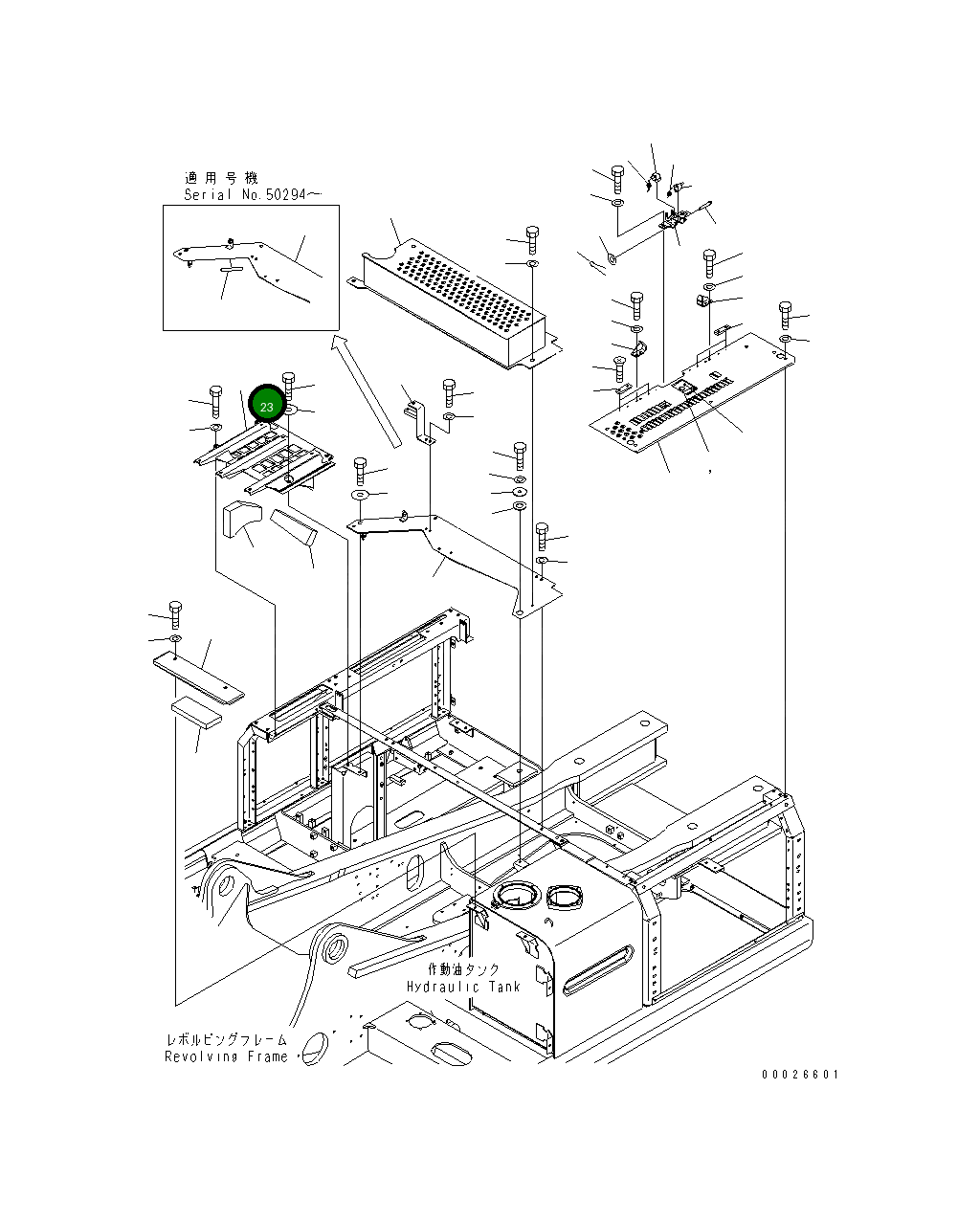 適用号機
Serial No.50294～

23

作動油タンク
Hydraulic Tank

レボルビングフレーム
Revolving Frame

00026601