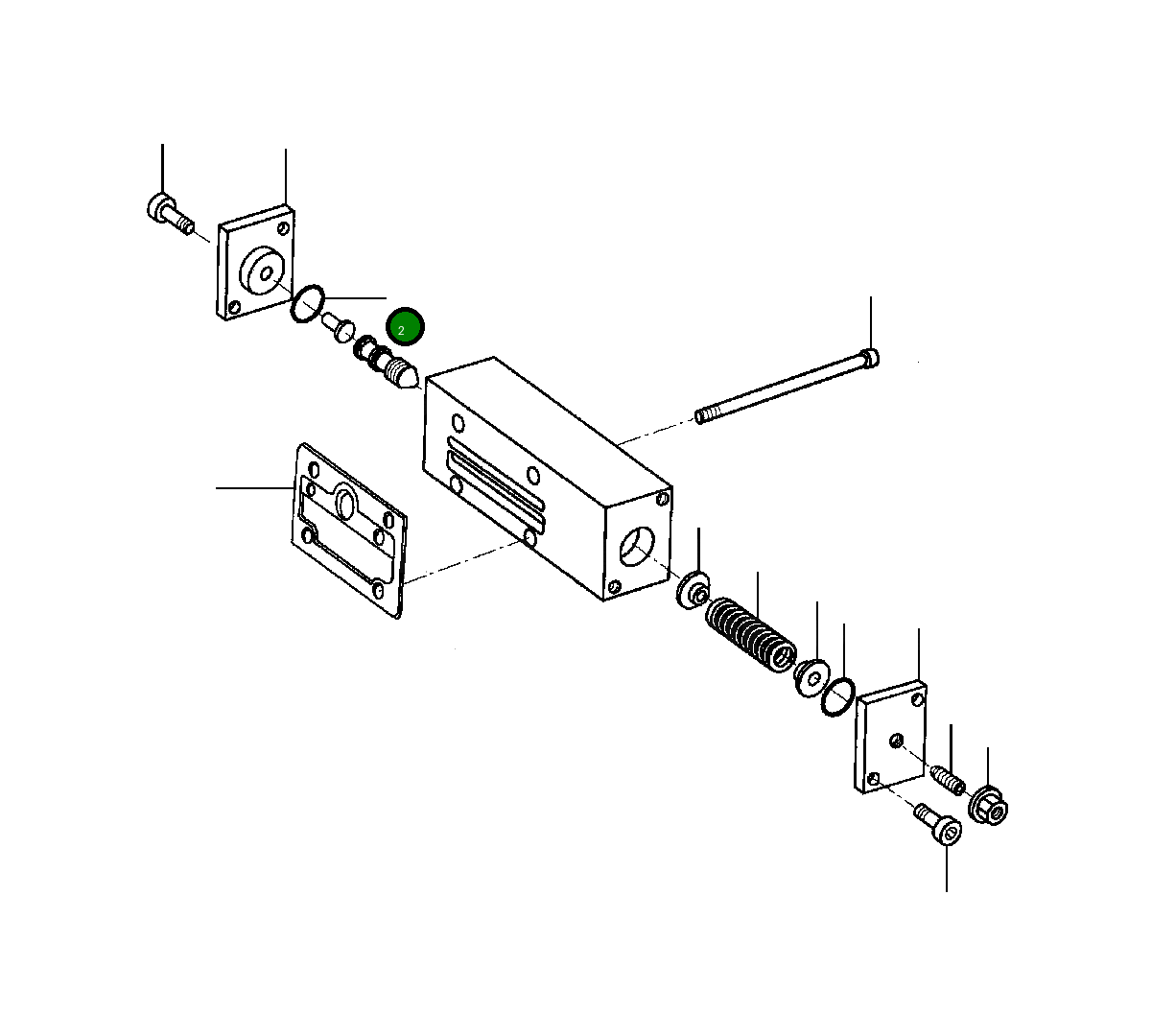 2