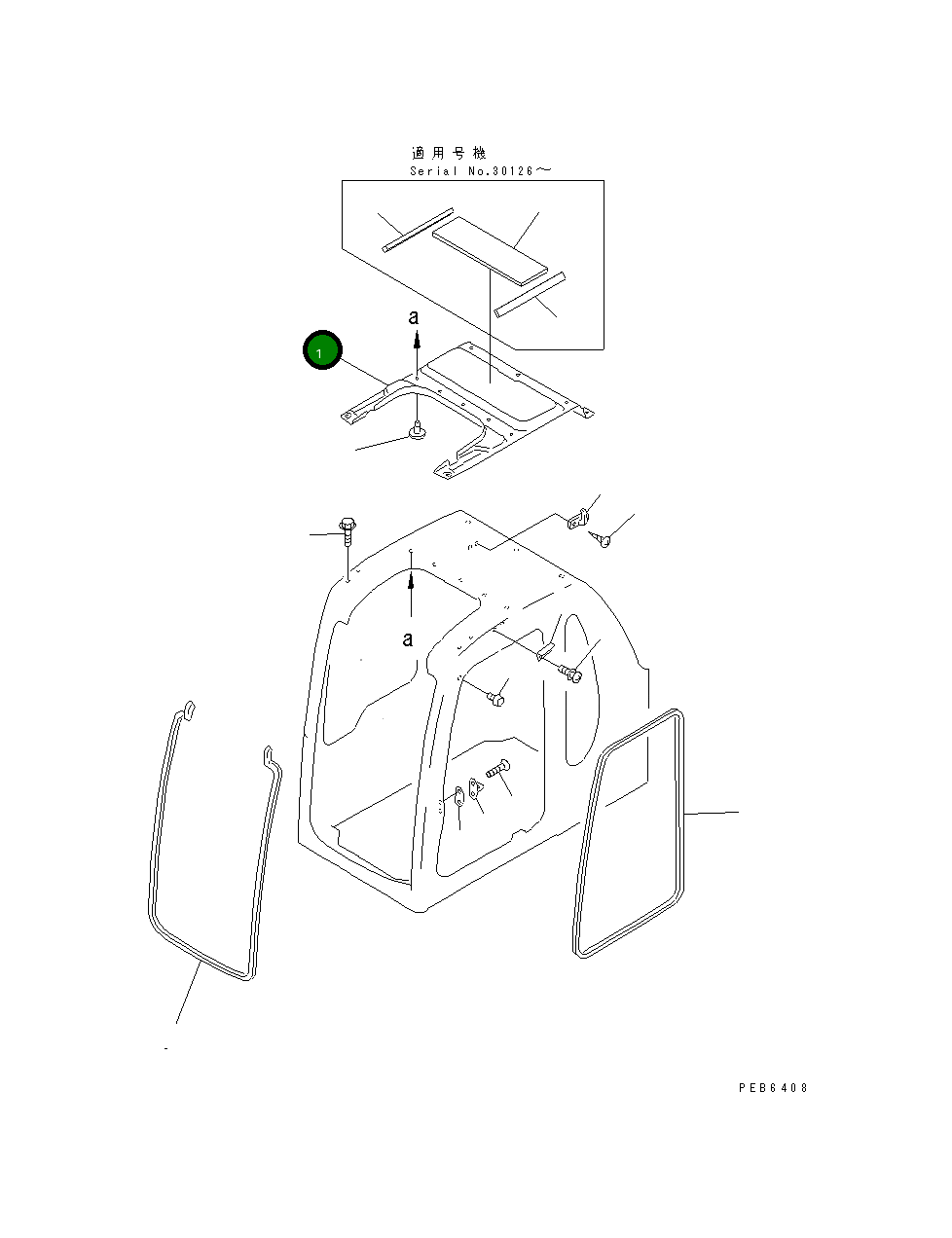 適用号機
Serial No.30126～

a

1

a

PEB6408