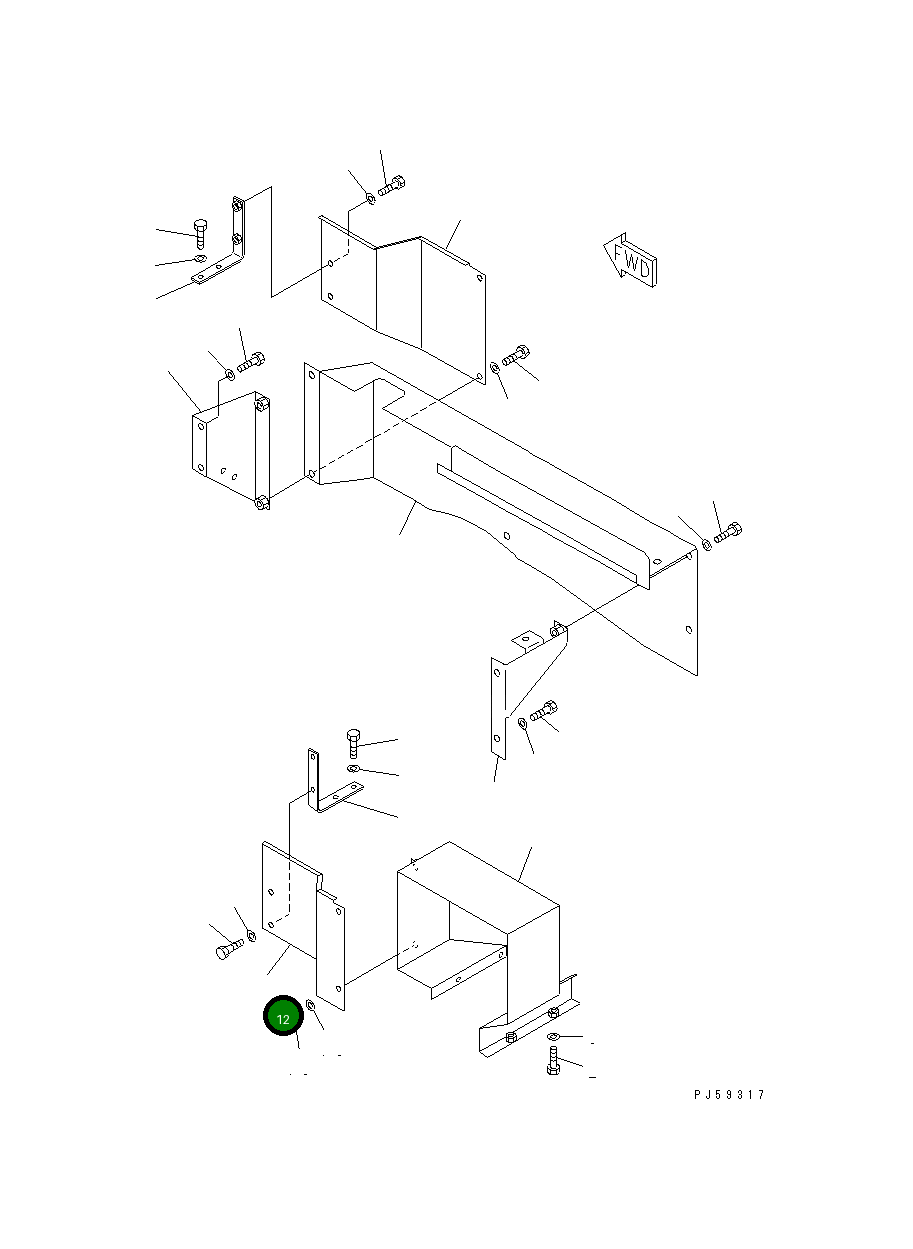 FWD

12

PJ59317