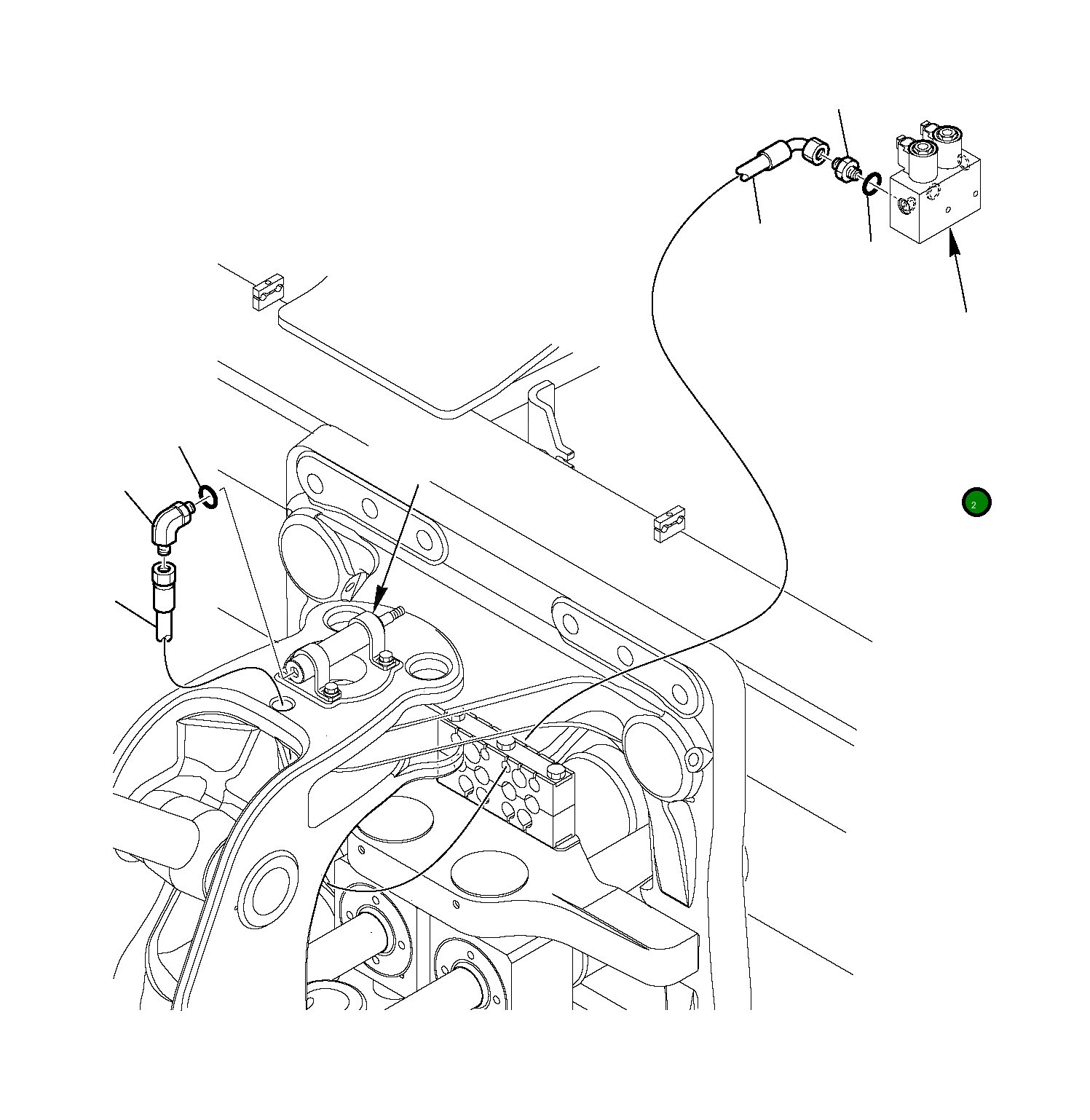 2