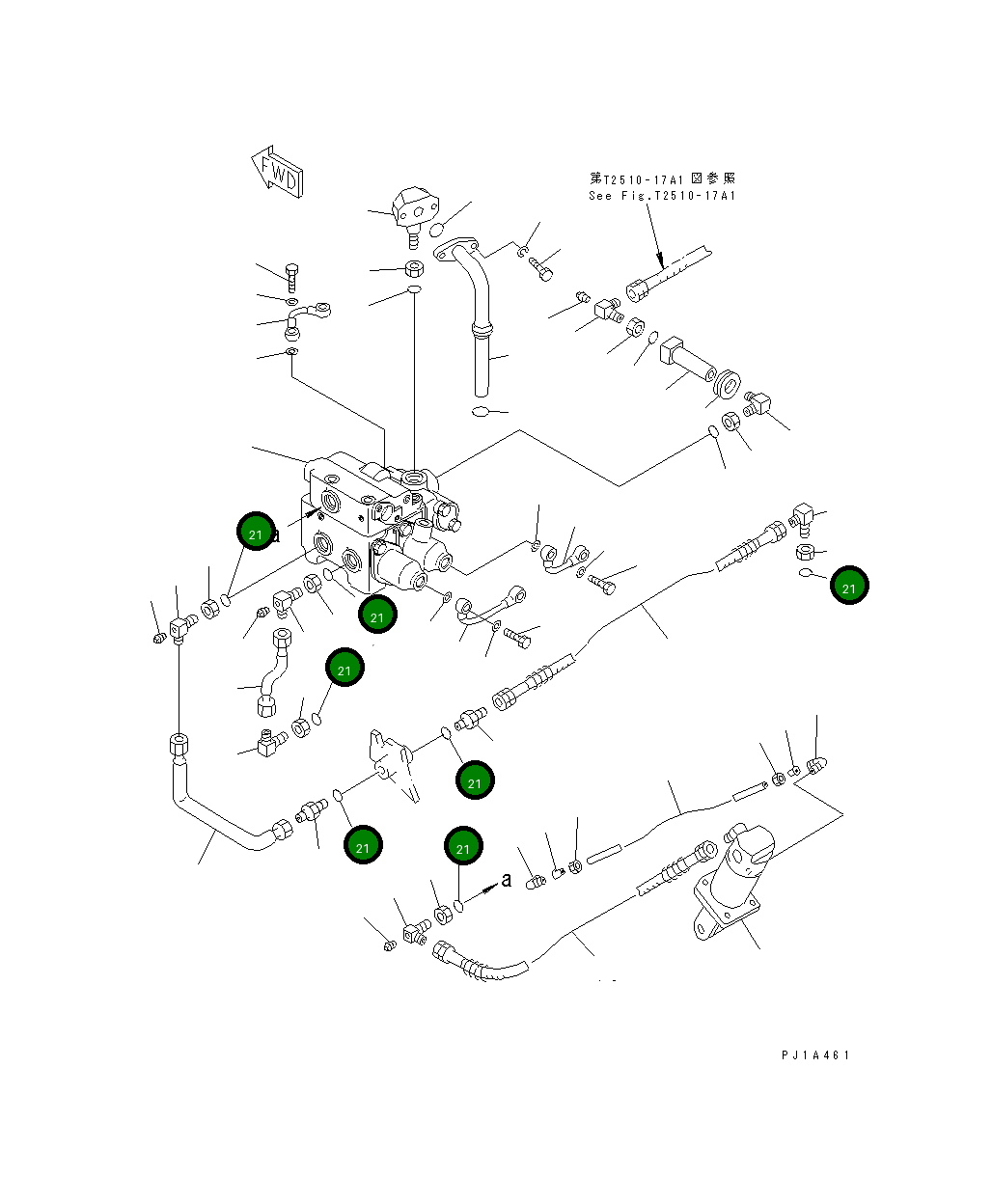 FWD

第T2510-17A1 図参照
See Fig.T2510-17A1

21

a

21

21

21

21

21

21

a

PJ1A461