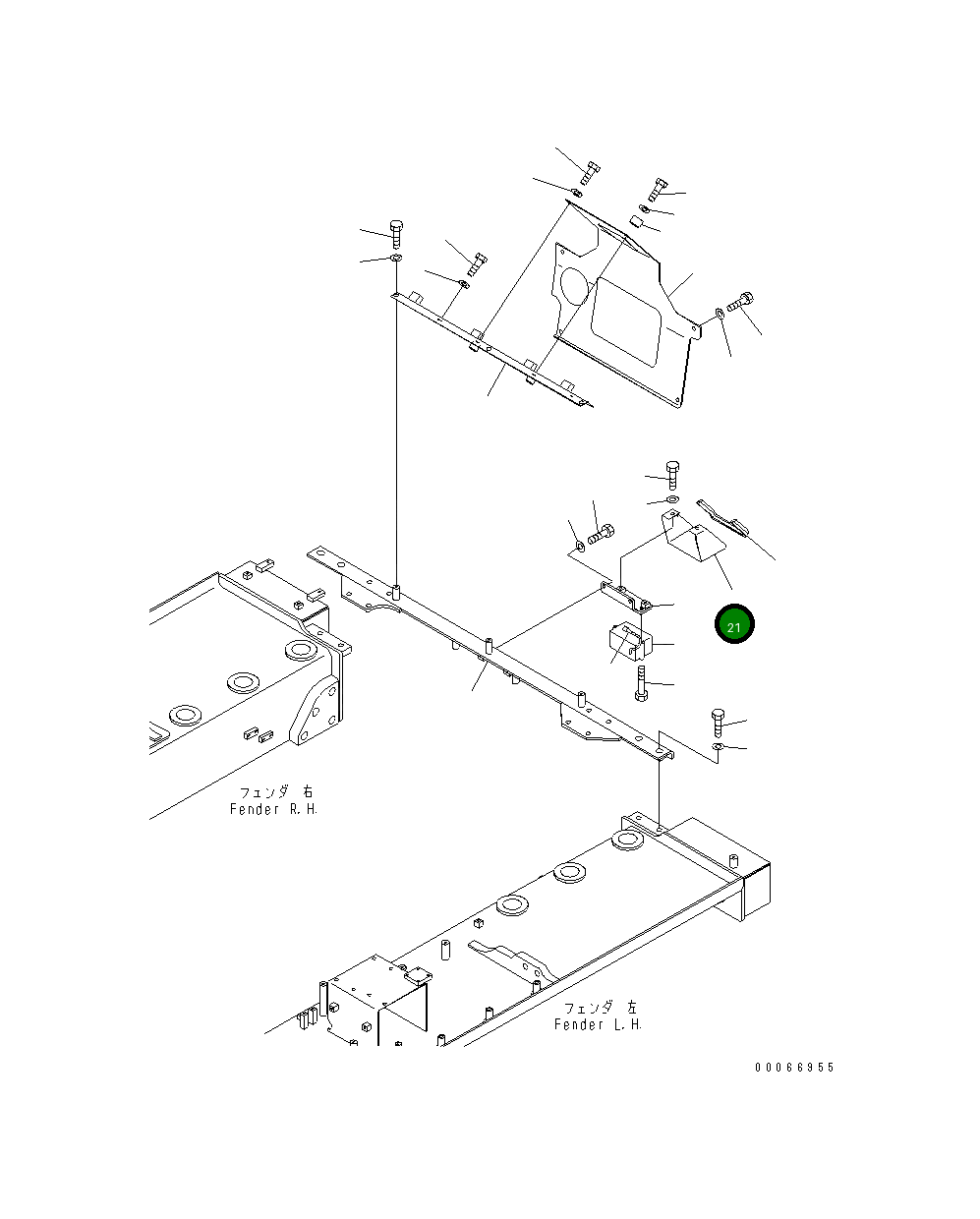 21

フェンダ 右
Fender R.H.

フェンダ 左
Fender L.H.

00066955