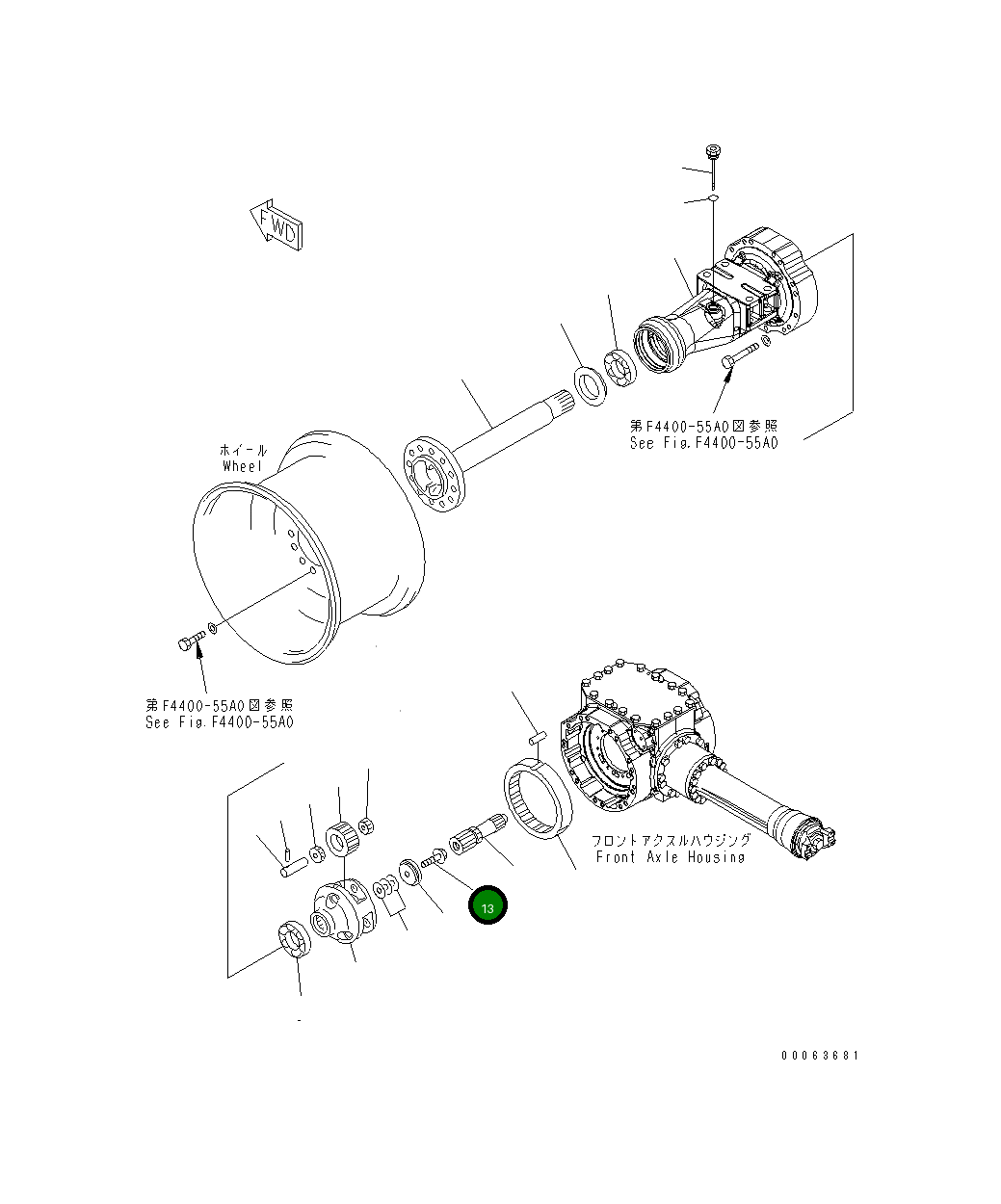 FWD

第F4400-55A0図参照
See Fig.F4400-55A0

ホイール
Wheel

第F4400-55A0図参照
See Fig.F4400-55A0

フロントアクスルハウジング
Front Axle Housing

13

00063681