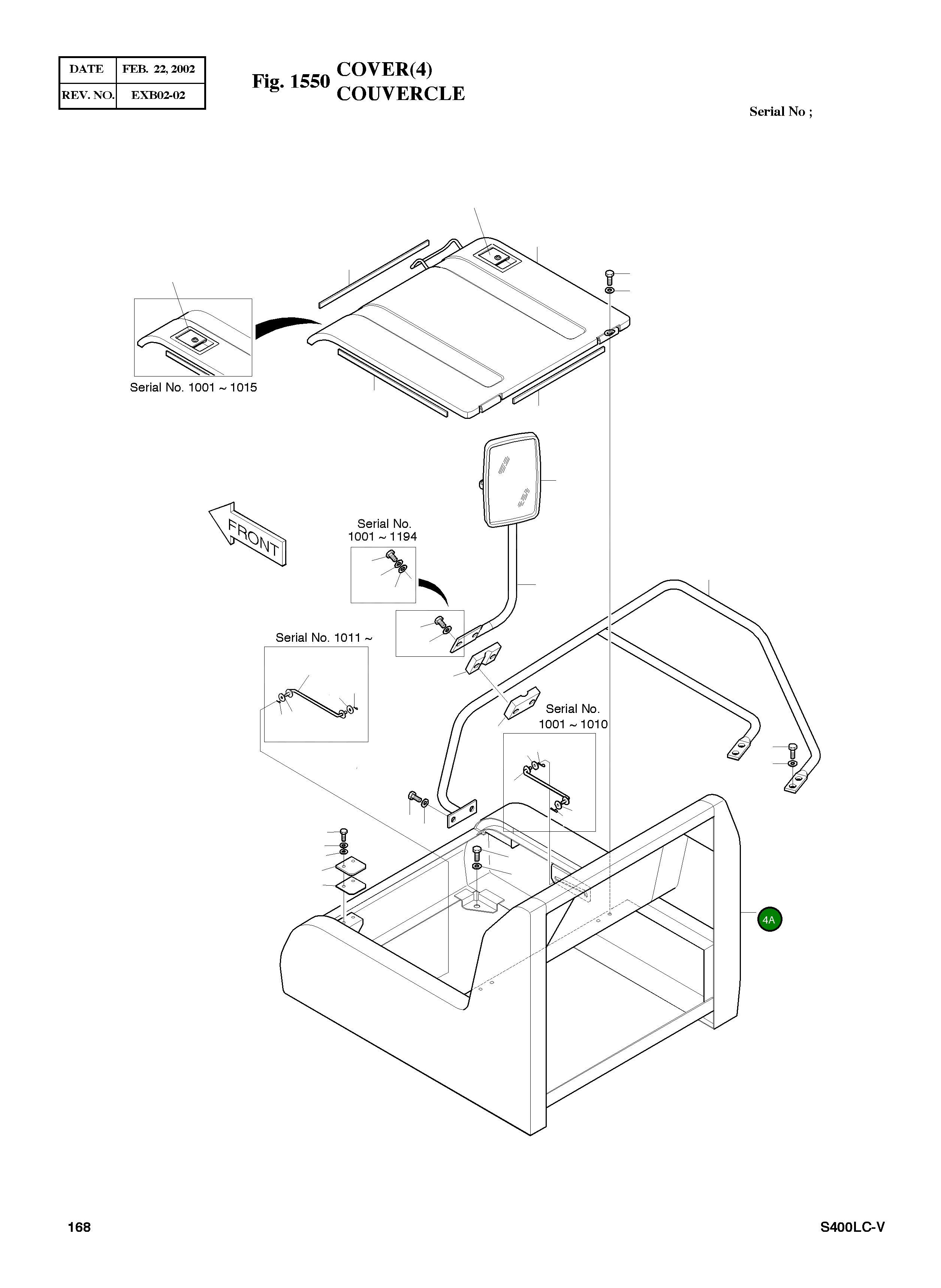 | DATE | FEB. 22, 2002 |
|---|---|
| REV. NO. | EXB02-02 |

Fig. 1550 COVER(4)
COUVERCLE

Serial No ;

Serial No. 1001 ~ 1015

FRONT

Serial No.
1001 ~ 1194

Serial No. 1011 ~

Serial No.
1001 ~ 1010

4A

168

S400LC-V