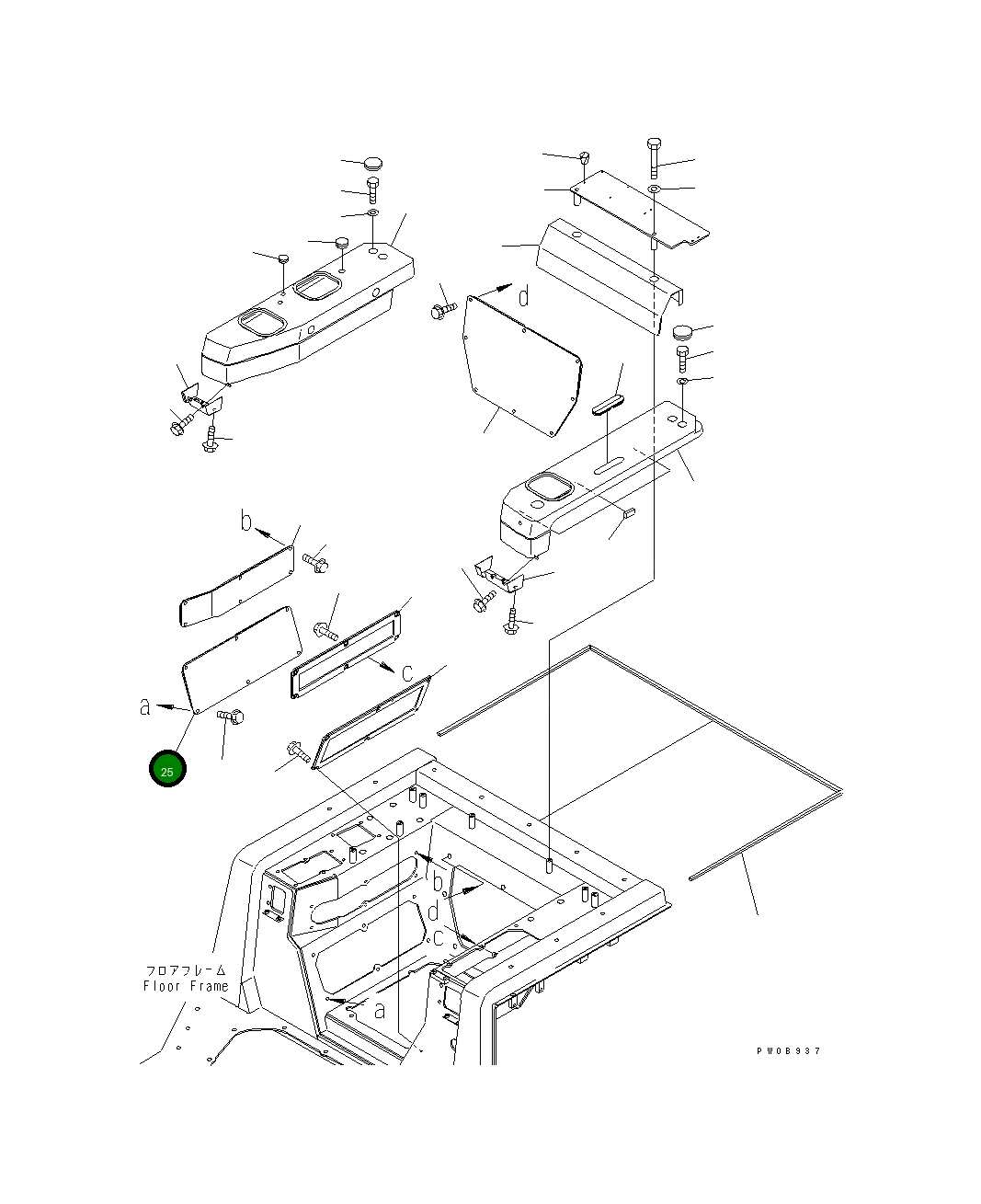 d
b
c
a
25
b
d
c
a
フロアフレーム
Floor Frame
PW0B937